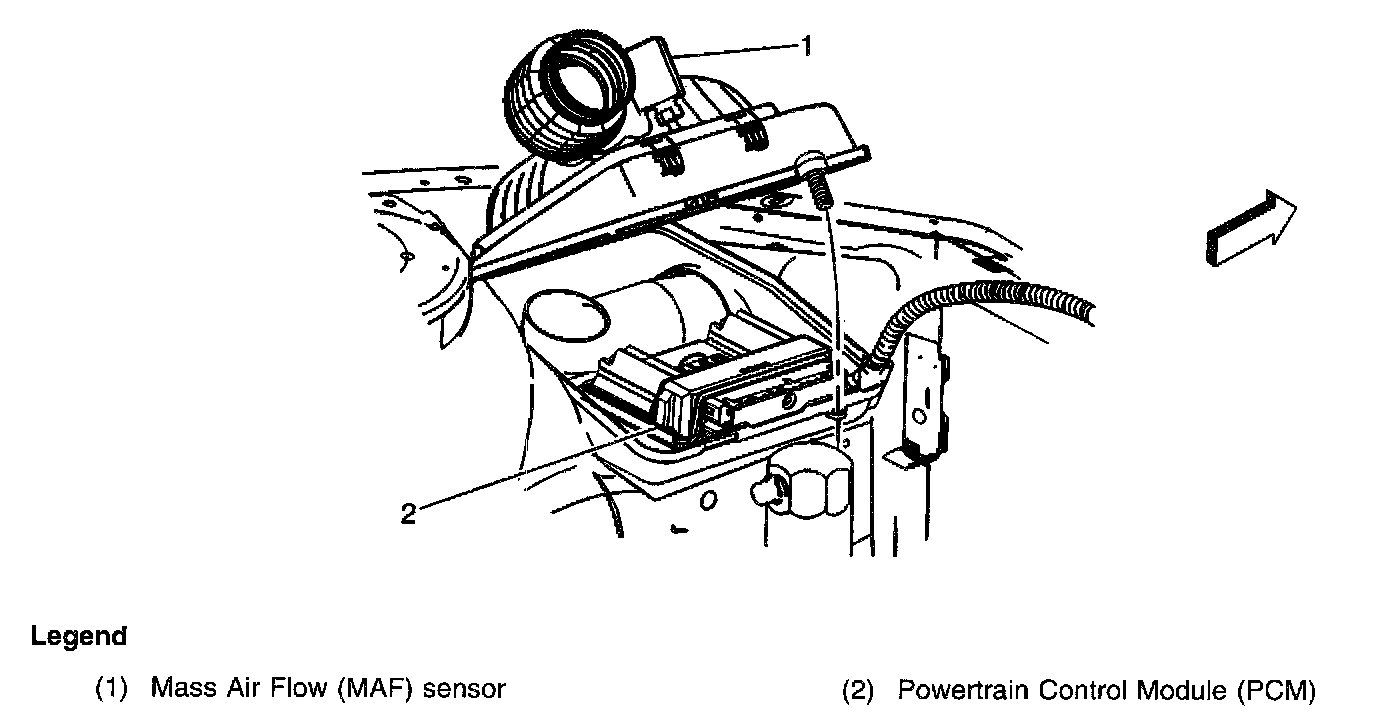 1

2

Legend

(1) Mass Air Flow (MAF) sensor

(2) Powertrain Control Module (PCM)