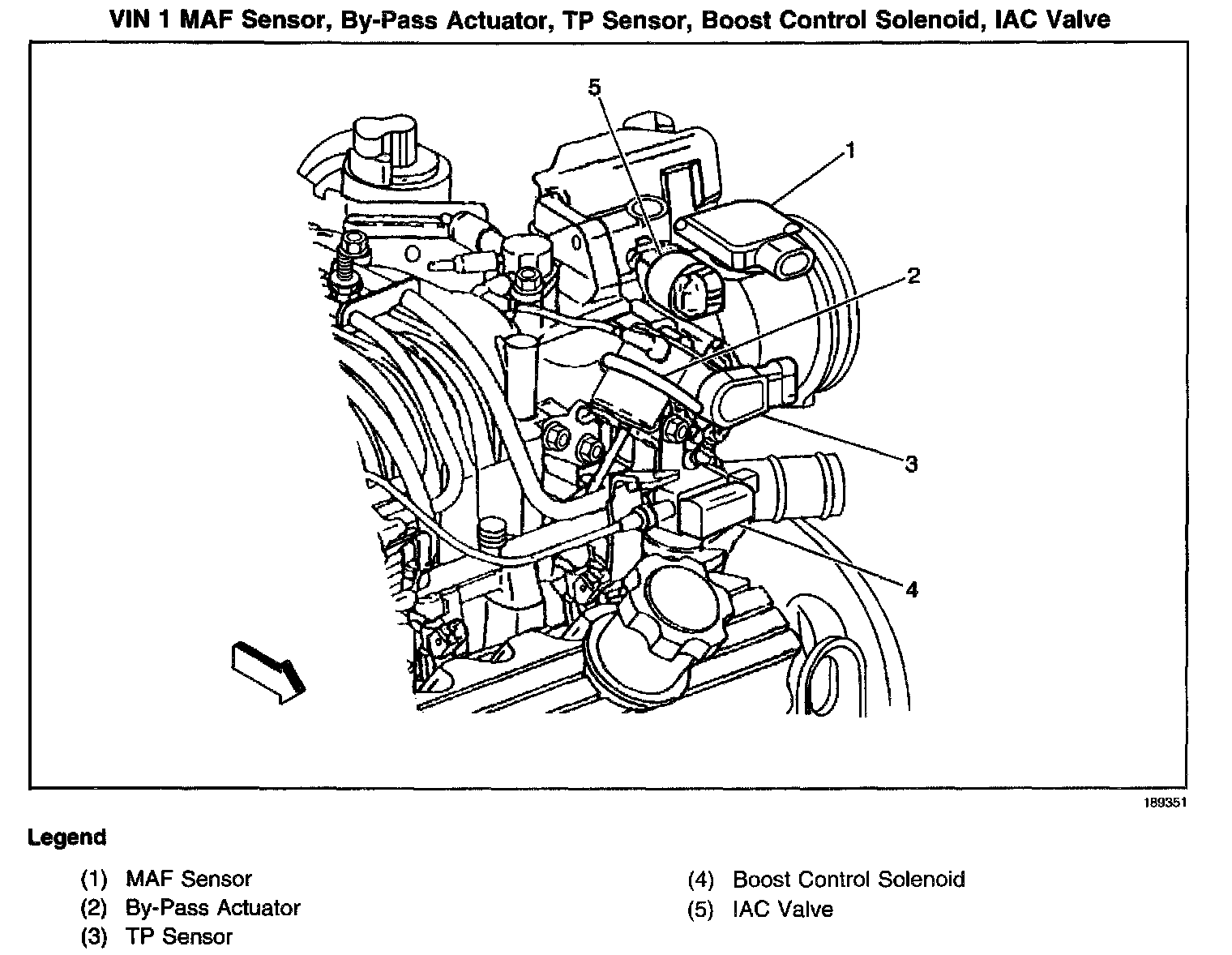 VIN 1 MAF Sensor, By-Pass Actuator, TP Sensor, Boost Control Solenoid, IAC Valve

5

1

2

3

4

189351

Legend

(1) MAF Sensor
(2) By-Pass Actuator
(3) TP Sensor

(4) Boost Control Solenoid
(5) IAC Valve