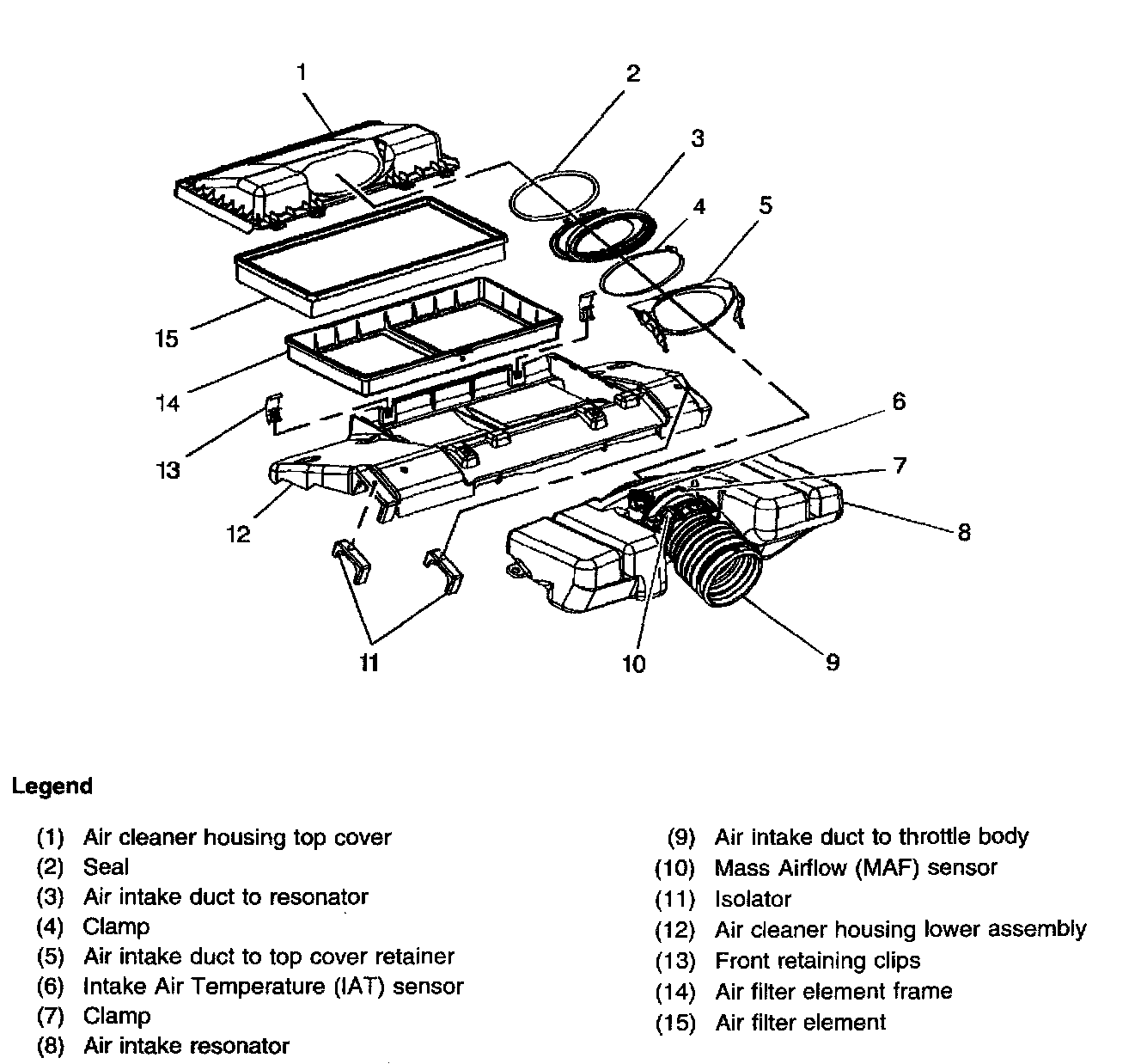 1
2
3
4
5
15
14
13
12
6
7
8
11
10
9

Legend

(1) Air cleaner housing top cover
(2) Seal
(3) Air intake duct to resonator
(4) Clamp
(5) Air intake duct to top cover retainer
(6) Intake Air Temperature (IAT) sensor
(7) Clamp
(8) Air intake resonator

(9) Air intake duct to throttle body
(10) Mass Airflow (MAF) sensor
(11) Isolator
(12) Air cleaner housing lower assembly
(13) Front retaining clips
(14) Air filter element frame
(15) Air filter element