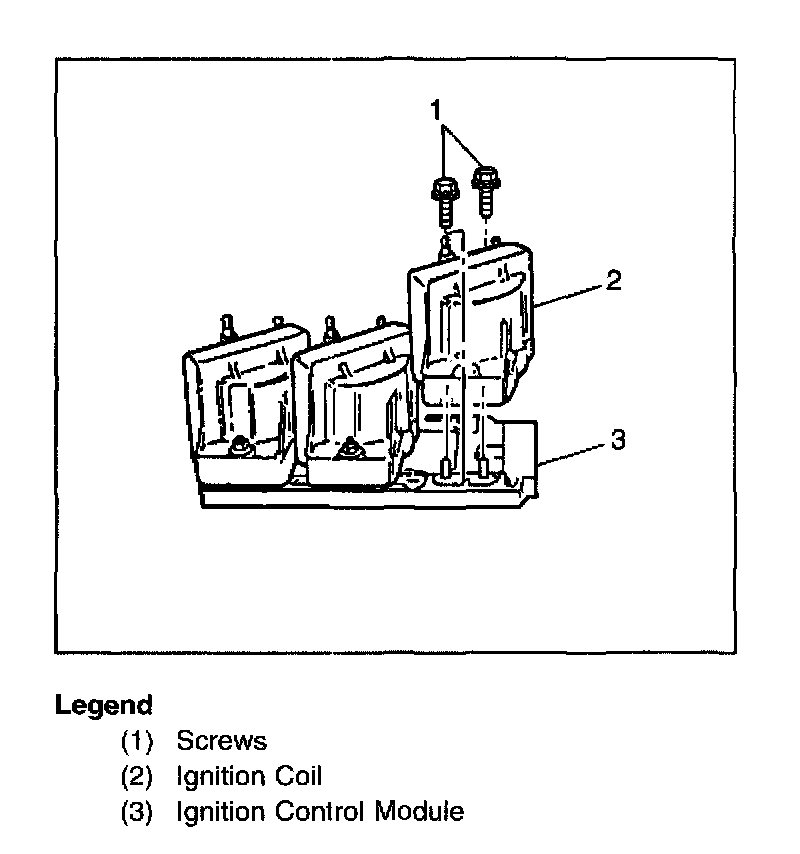 1

2

3

Legend
(1) Screws
(2) Ignition Coil
(3) Ignition Control Module