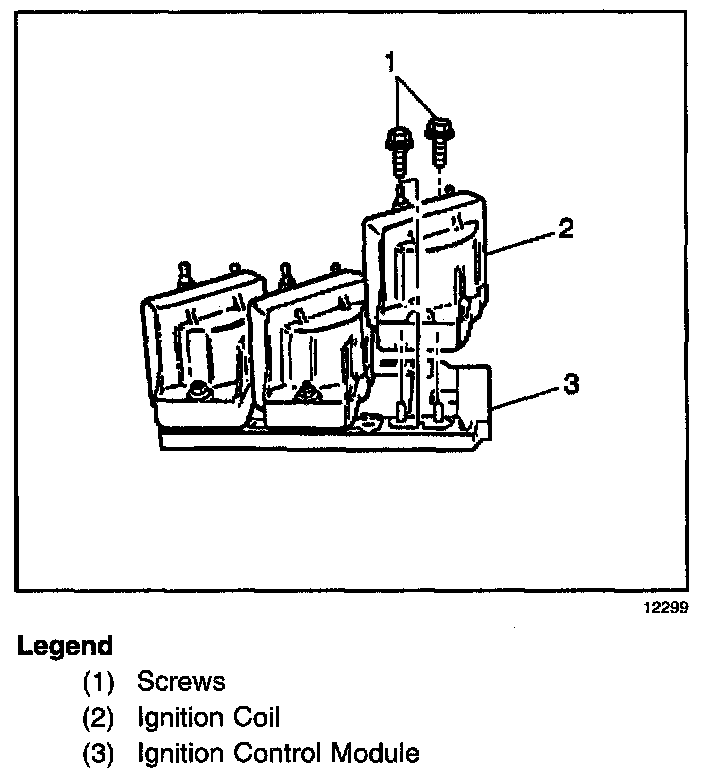 1
2
3

12299

Legend

(1) Screws
(2) Ignition Coil
(3) Ignition Control Module