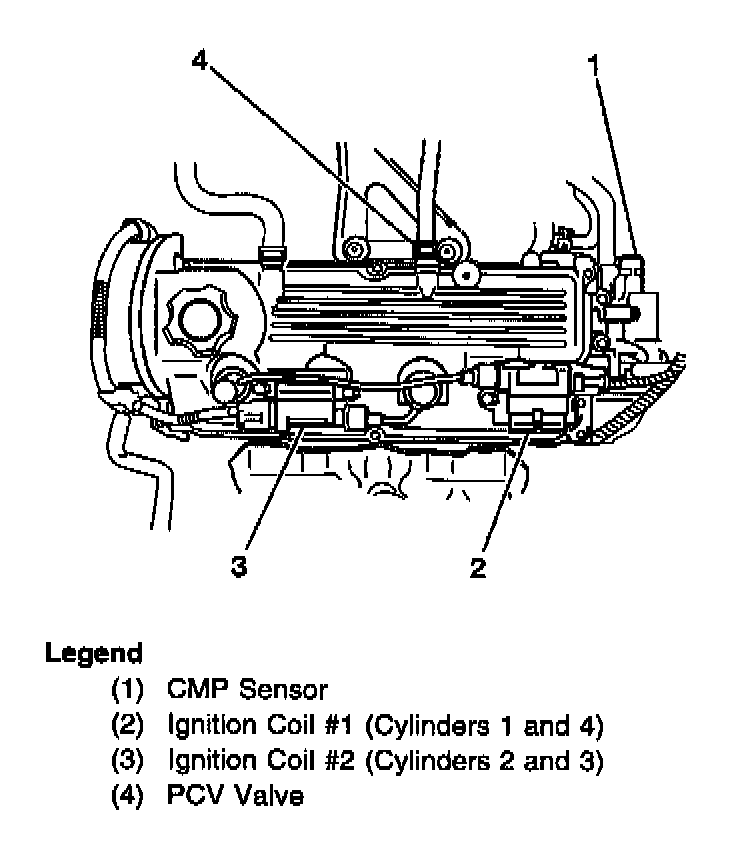 4
1
3
2

Legend
(1) CMP Sensor
(2) Ignition Coil #1 (Cylinders 1 and 4)
(3) Ignition Coil #2 (Cylinders 2 and 3)
(4) PCV Valve