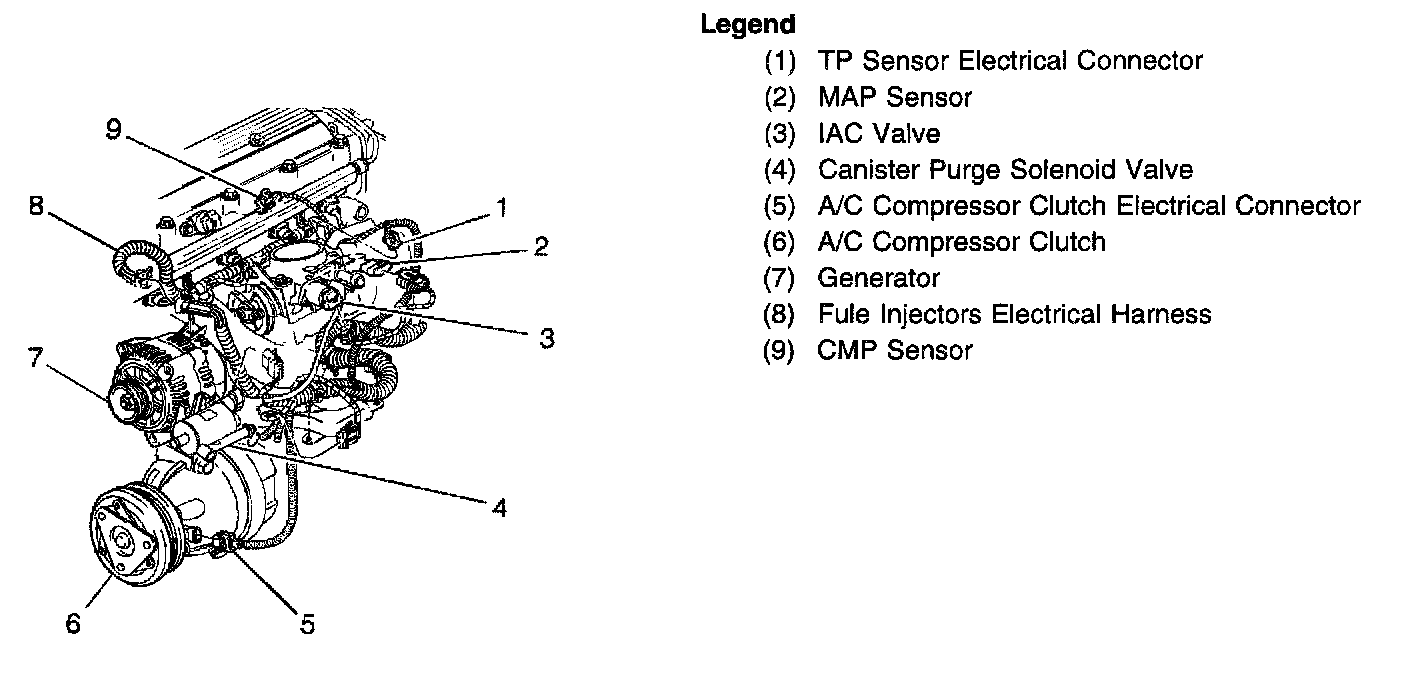 9
8
1
2
3
7
4
6
5

Legend
(1) TP Sensor Electrical Connector
(2) MAP Sensor
(3) IAC Valve
(4) Canister Purge Solenoid Valve
(5) A/C Compressor Clutch Electrical Connector
(6) A/C Compressor Clutch
(7) Generator
(8) Fule Injectors Electrical Harness
(9) CMP Sensor