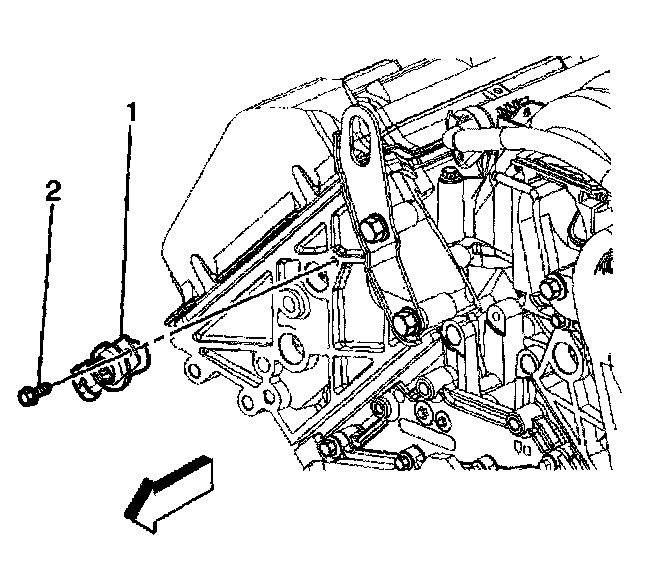 1
2