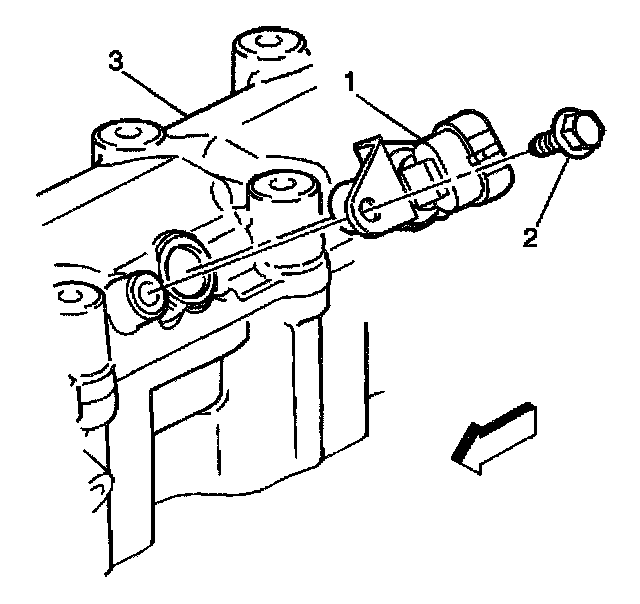 3
1
2