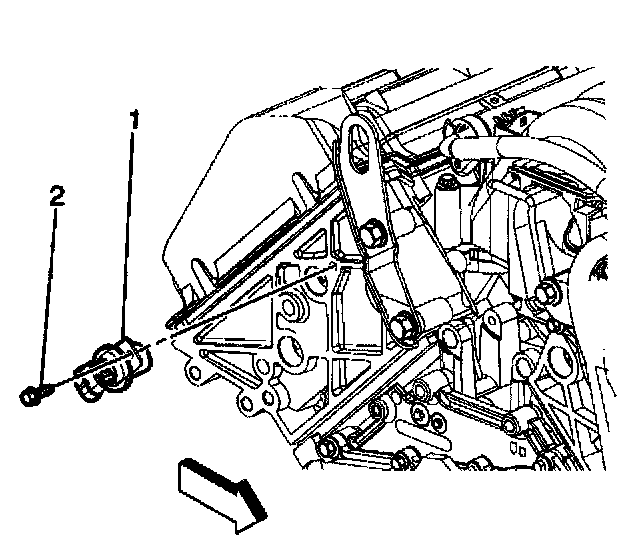 1
2