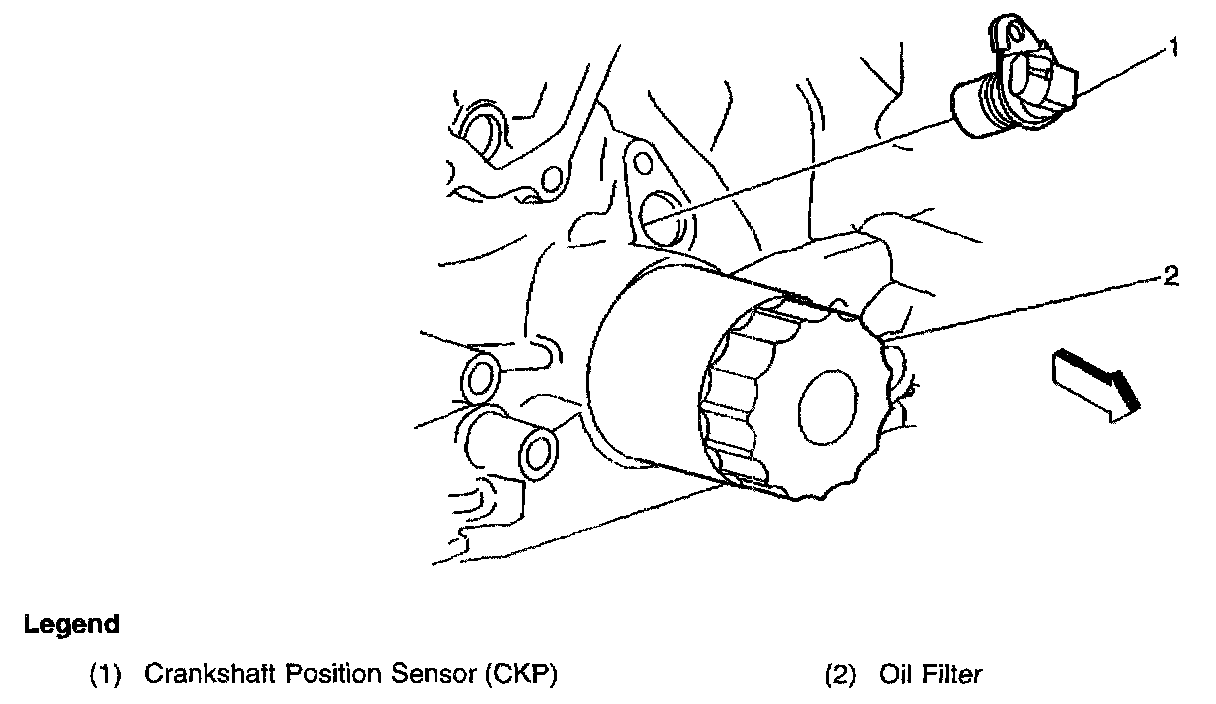 1

2

Legend

(1) Crankshaft Position Sensor (CKP)

(2) Oil Filter