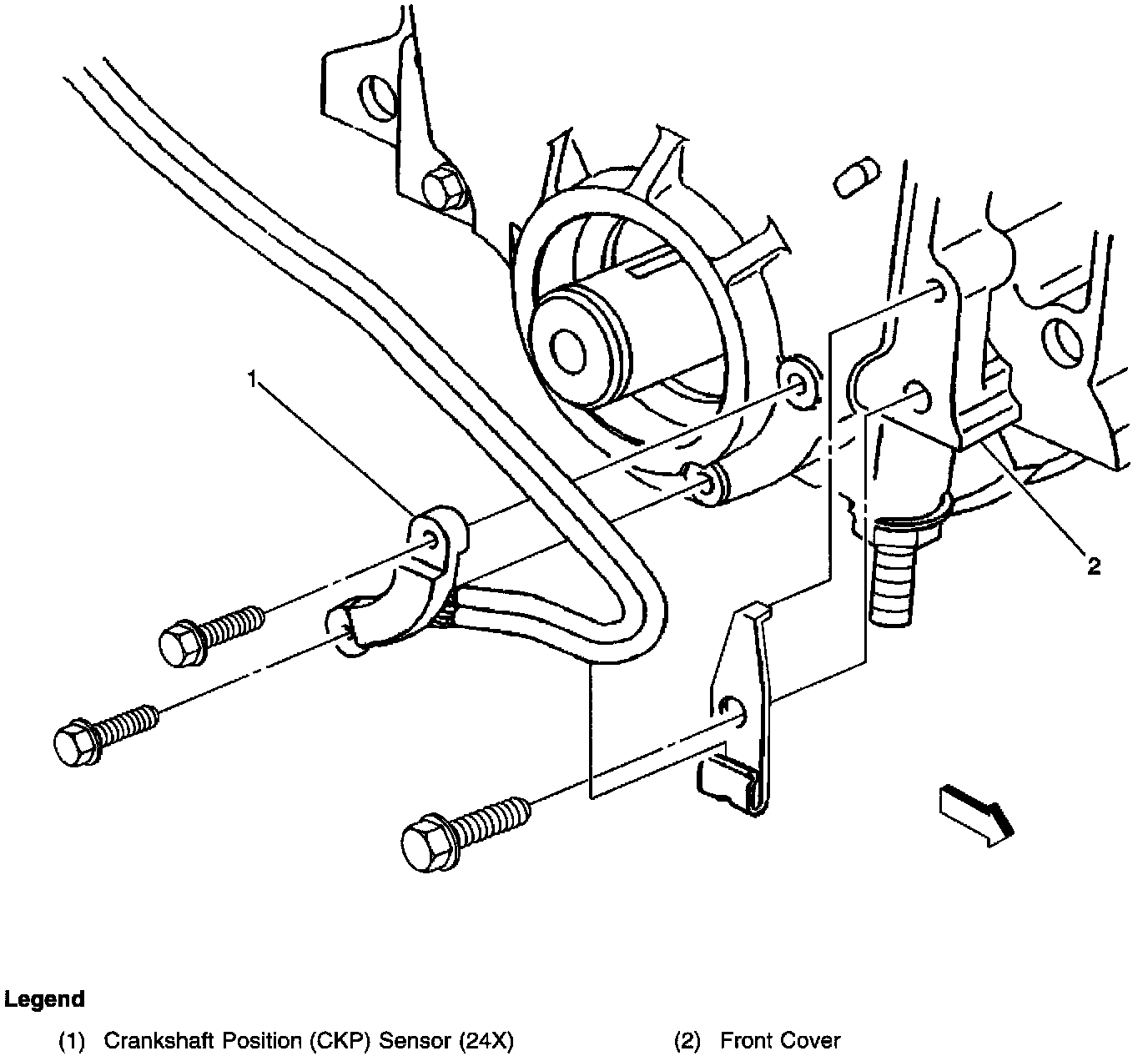 1

2

Legend

(1) Crankshaft Position (CKP) Sensor (24X)

(2) Front Cover