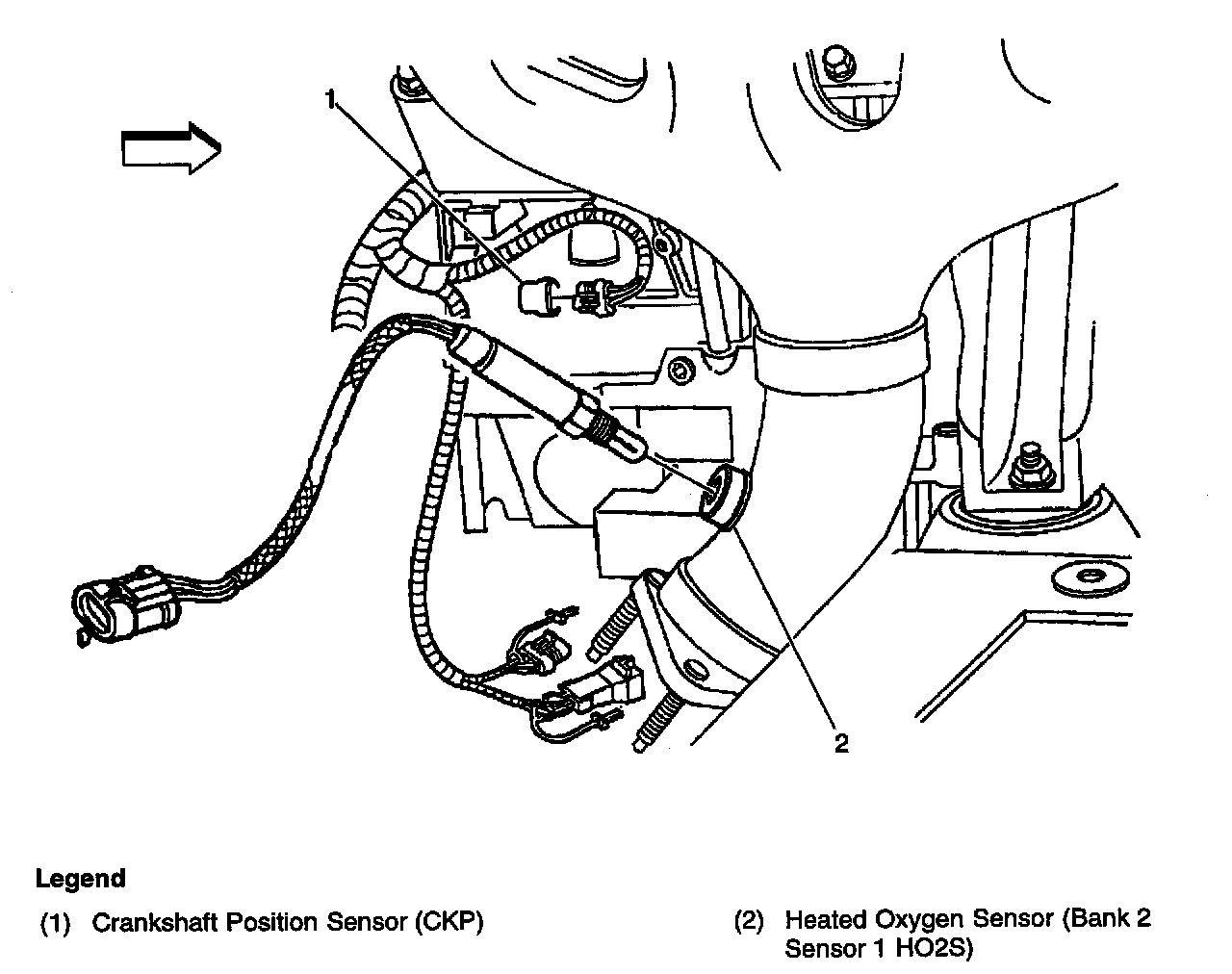 1

2

Legend

(1) Crankshaft Position Sensor (CKP)

(2) Heated Oxygen Sensor (Bank 2 Sensor 1 HO2S)