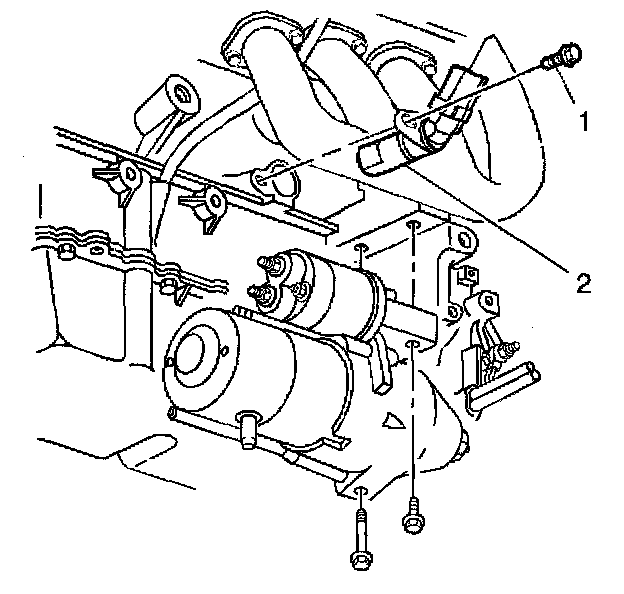 1
2