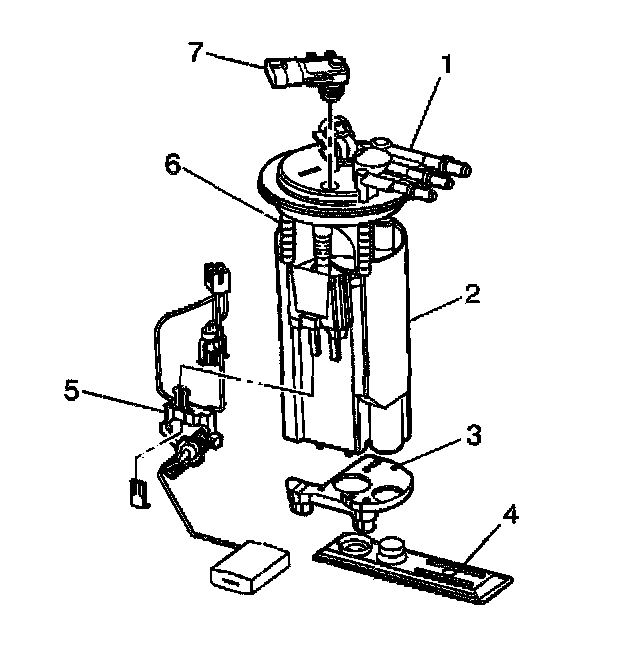 7
1
6
2
5
3
4