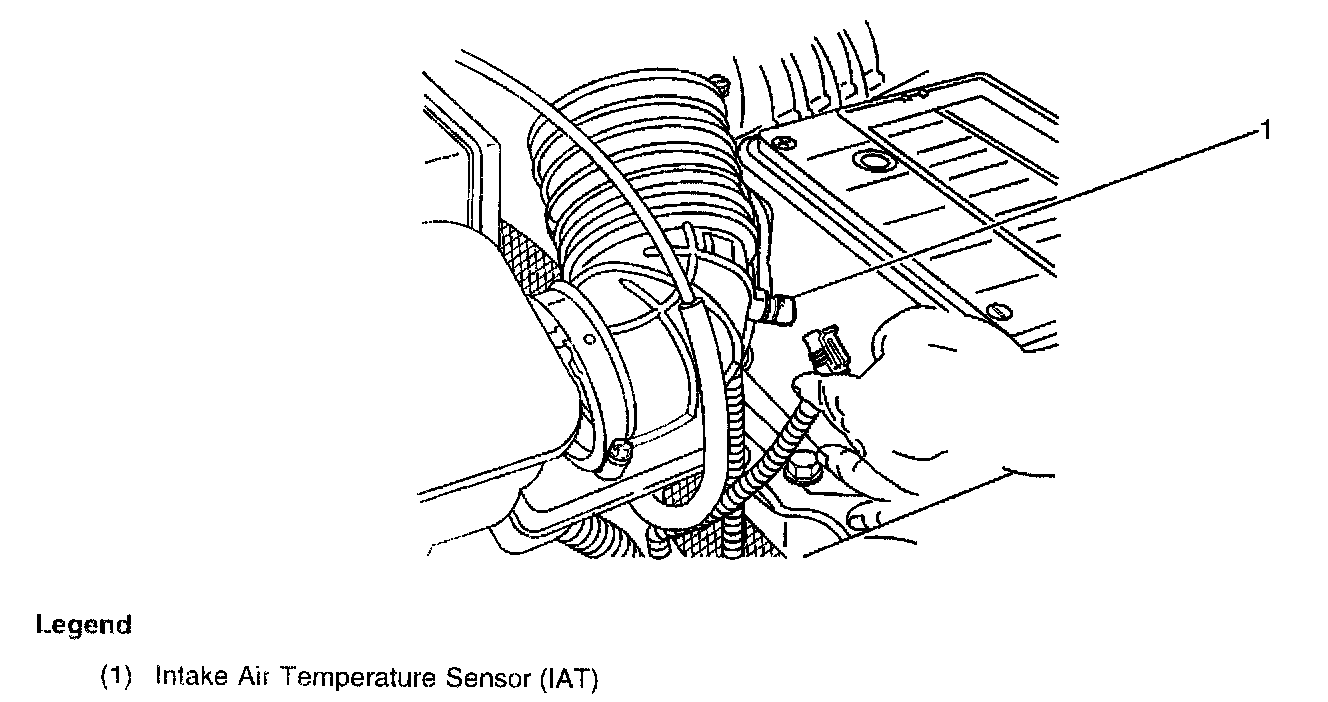 1

Legend

(1) Intake Air Temperature Sensor (IAT)