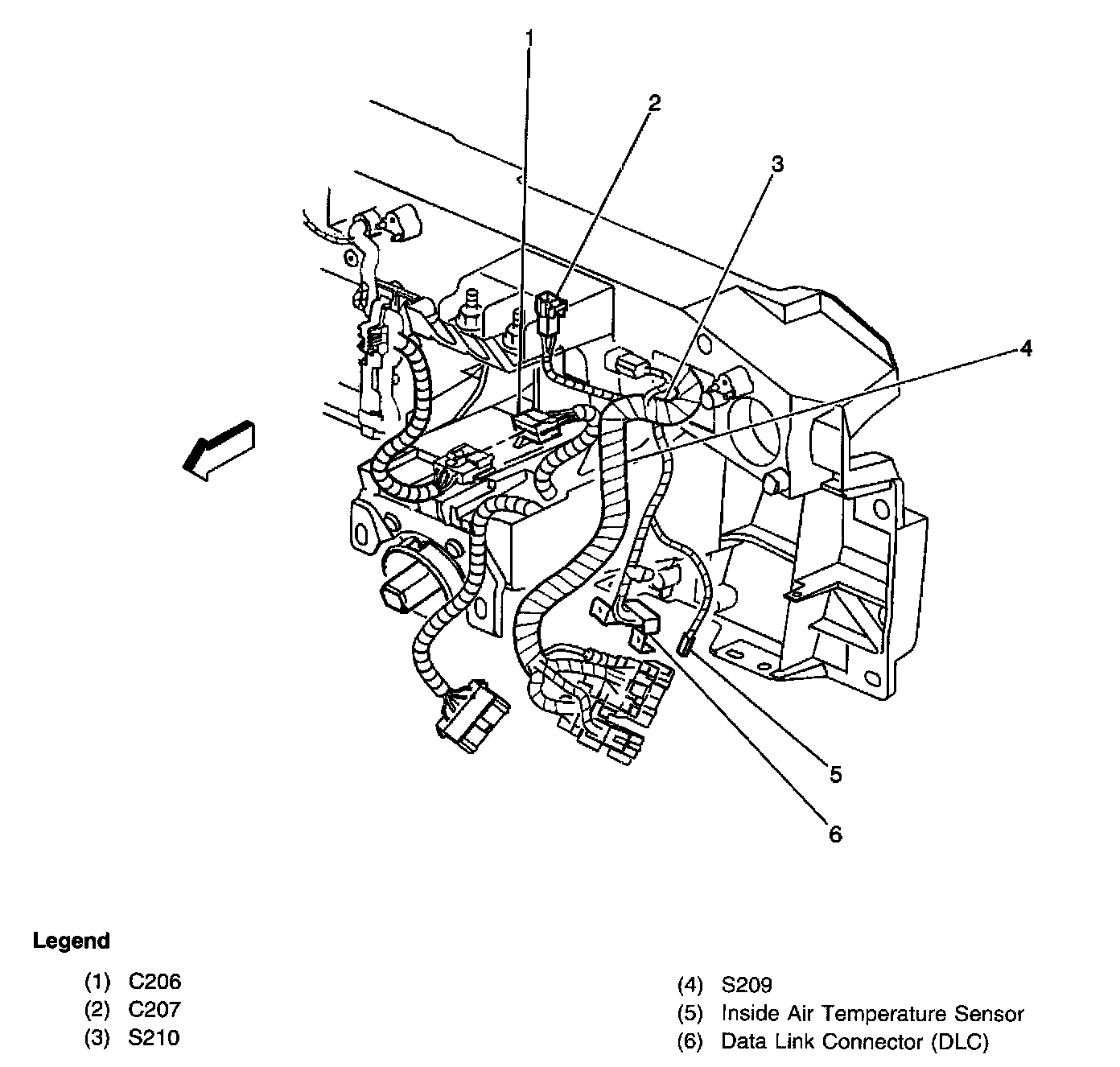 1
2
3
4
5
6

Legend

(1) C206
(2) C207
(3) S210

(4) S209
(5) Inside Air Temperature Sensor
(6) Data Link Connector (DLC)