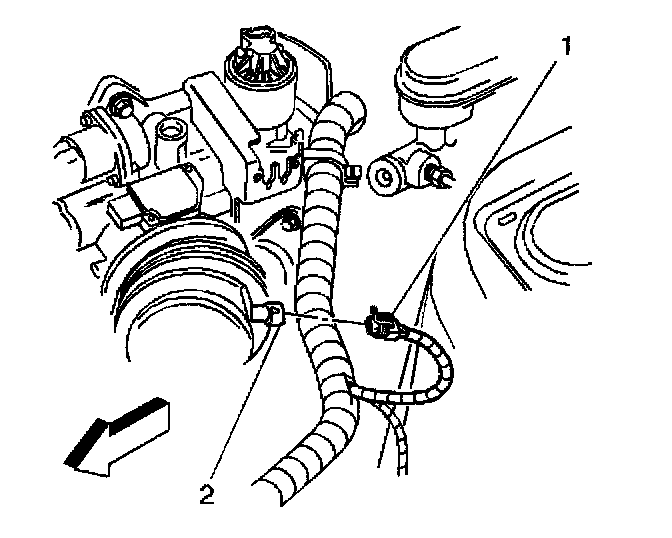 1

2