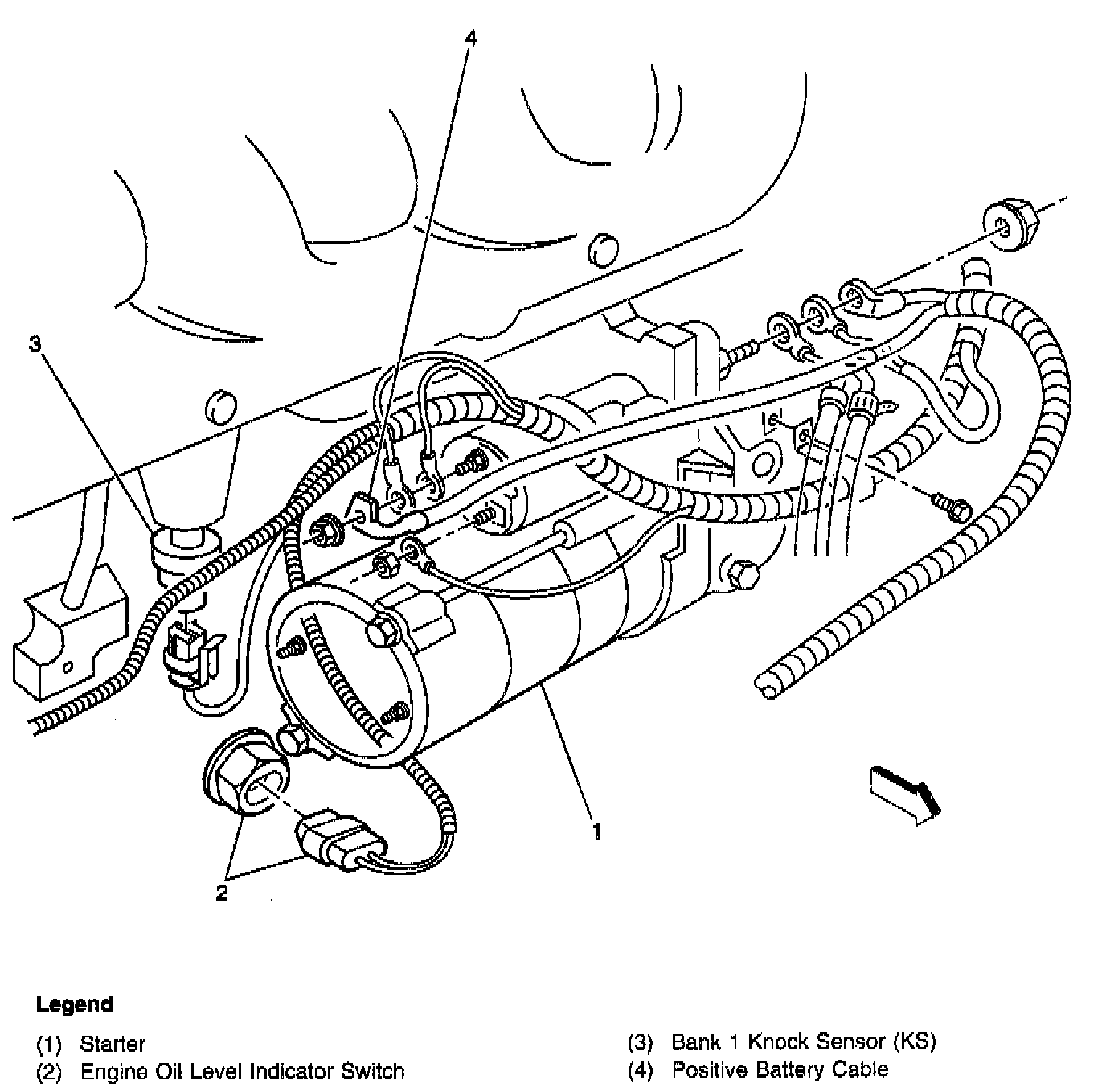 4

3

1

2

Legend

(1) Starter
(2) Engine Oil Level Indicator Switch

(3) Bank 1 Knock Sensor (KS)
(4) Positive Battery Cable