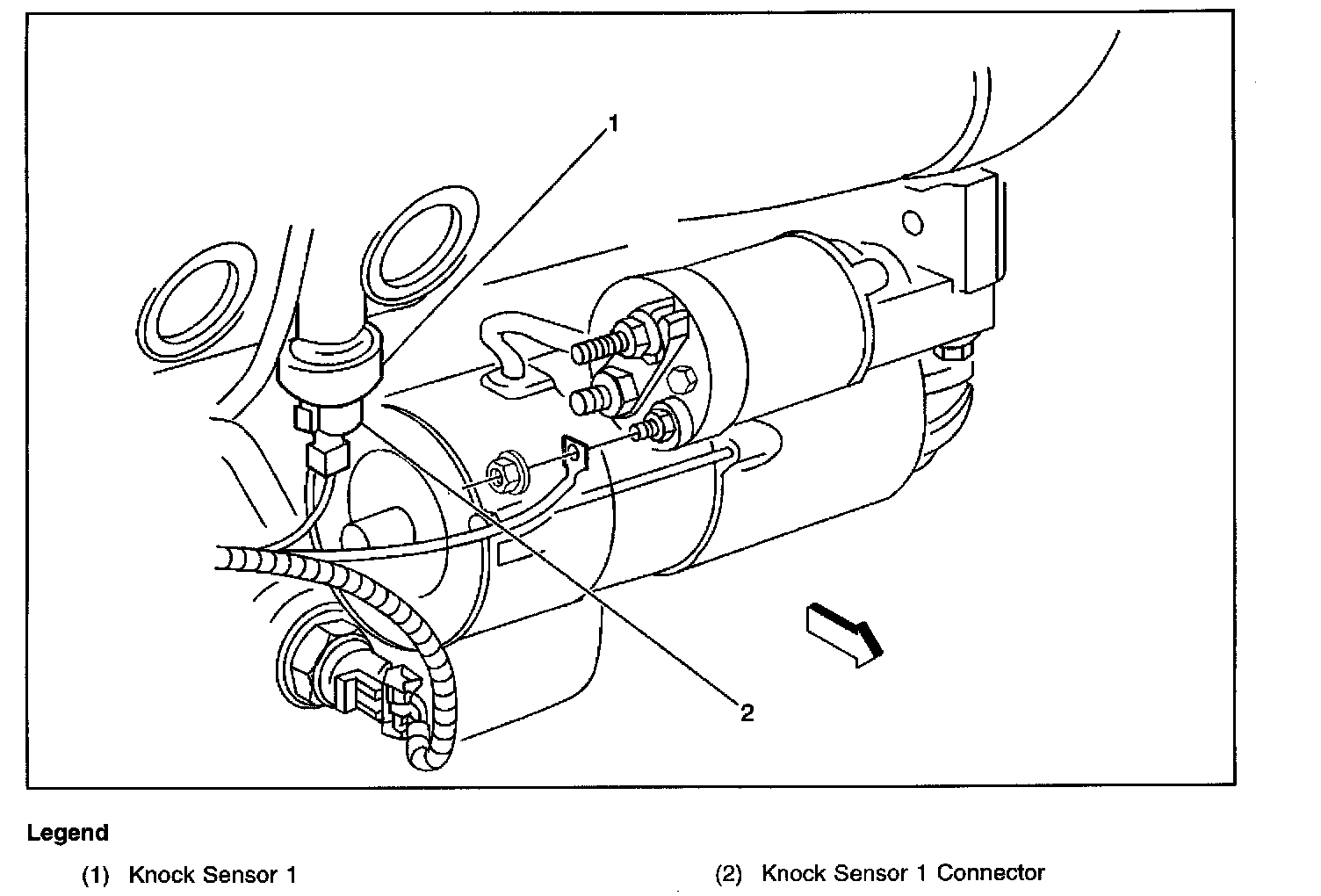 1

2

Legend

(1) Knock Sensor 1

(2) Knock Sensor 1 Connector