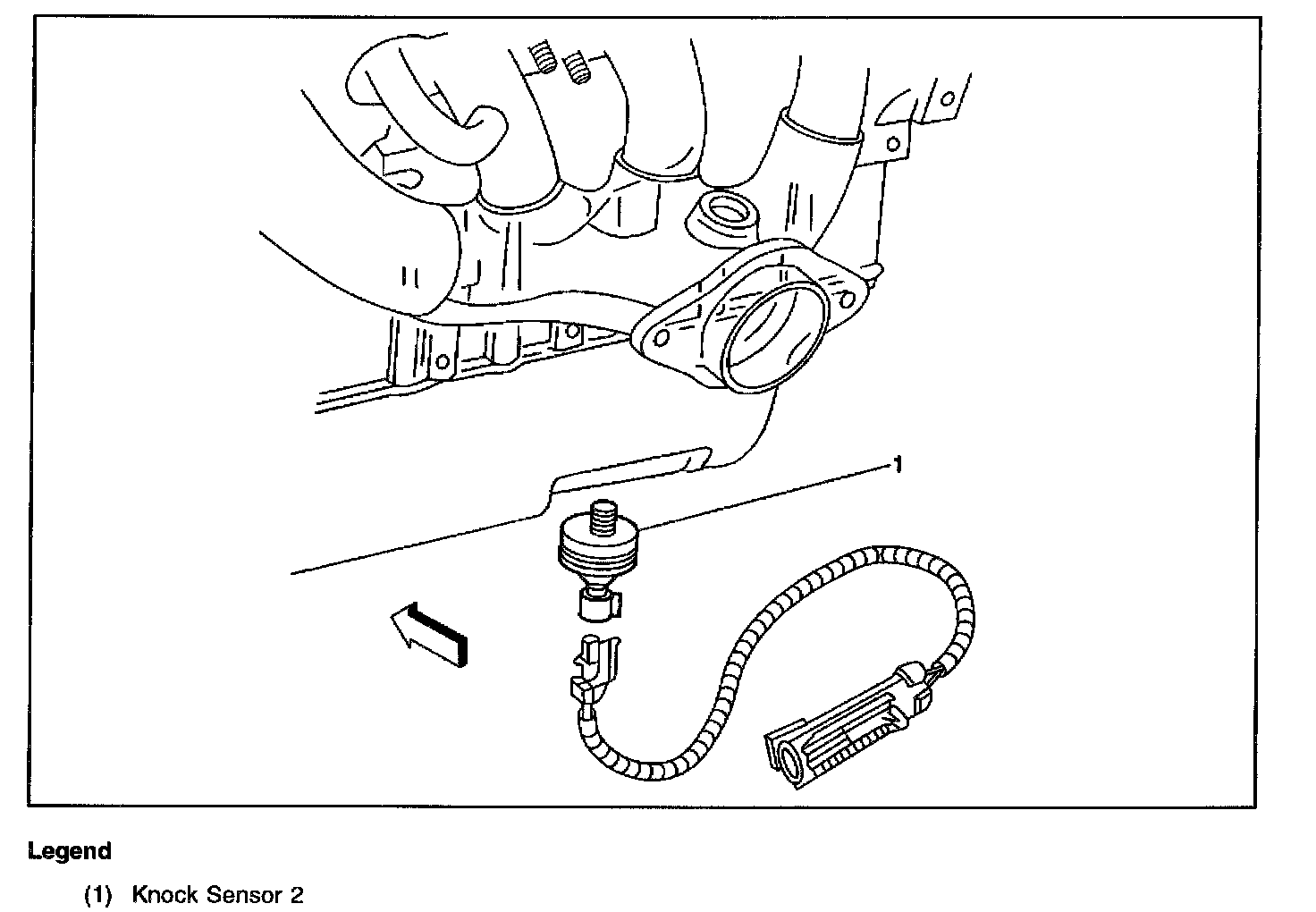 1

Legend

(1) Knock Sensor 2