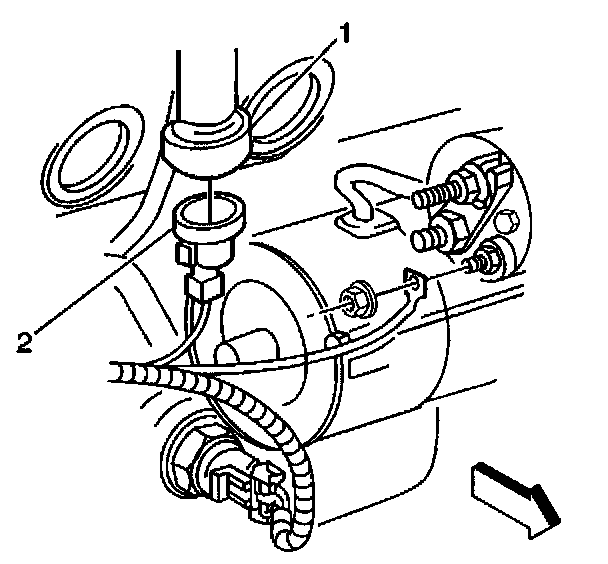 1
2