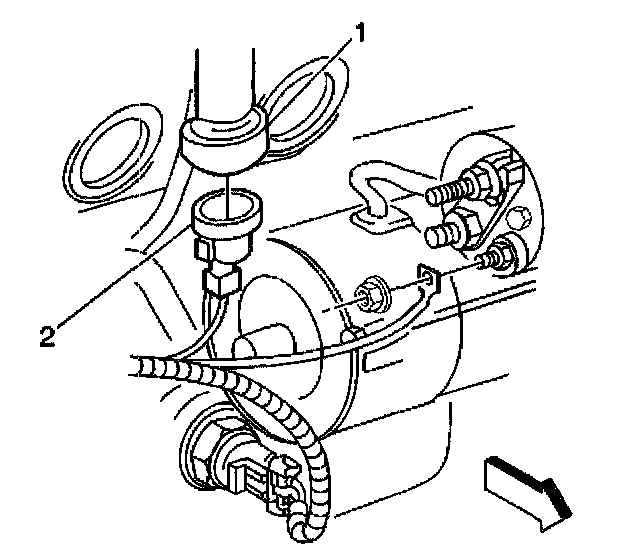 1

2