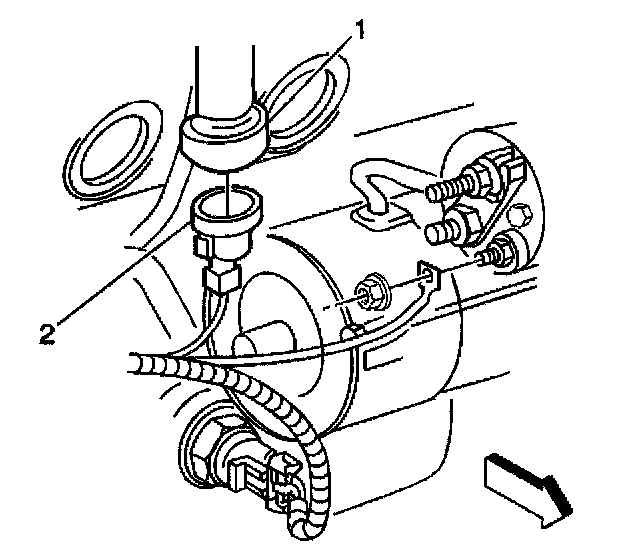 1
2