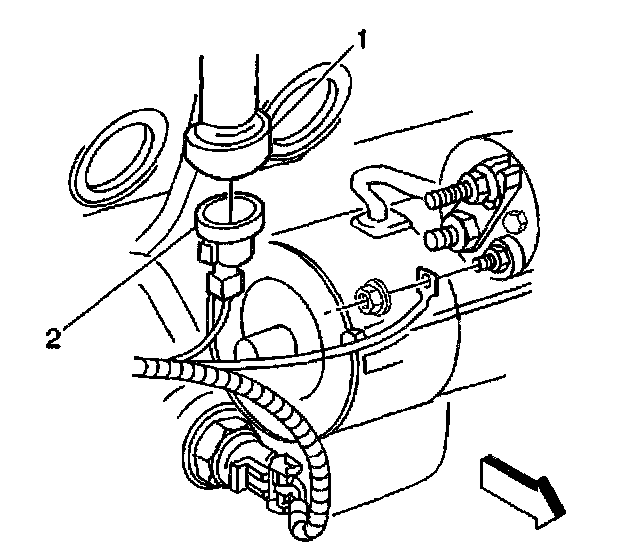 1
2