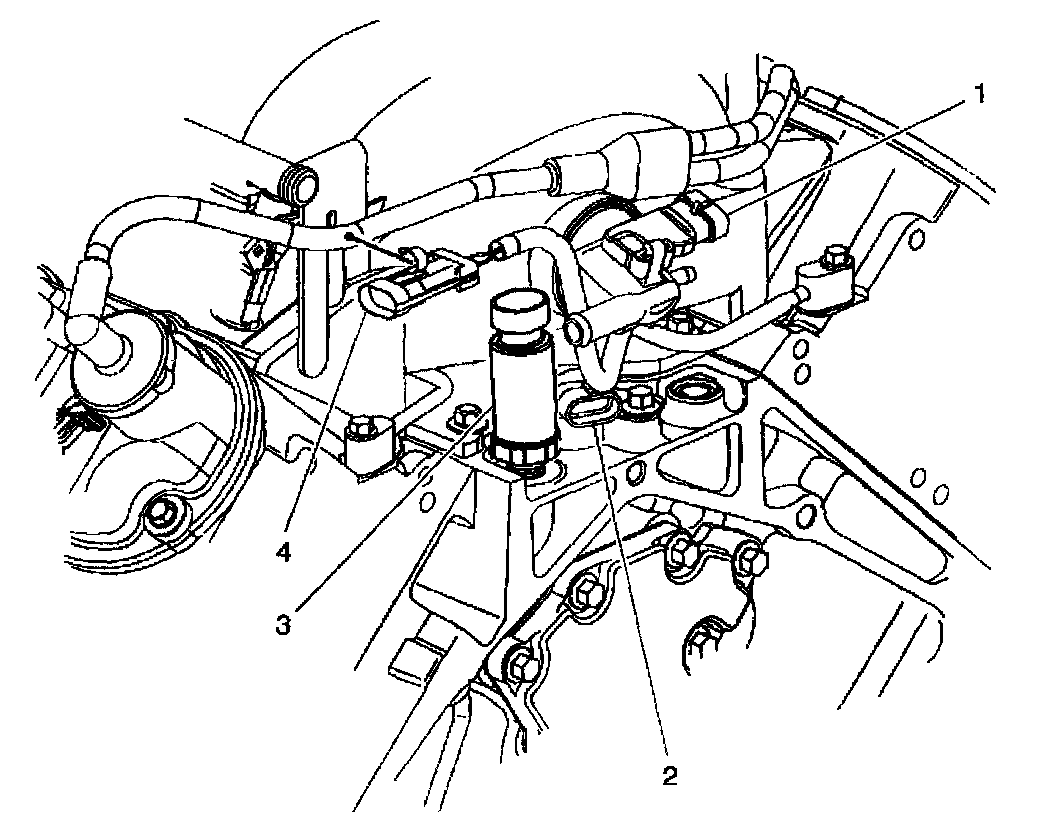 1
4
3
2