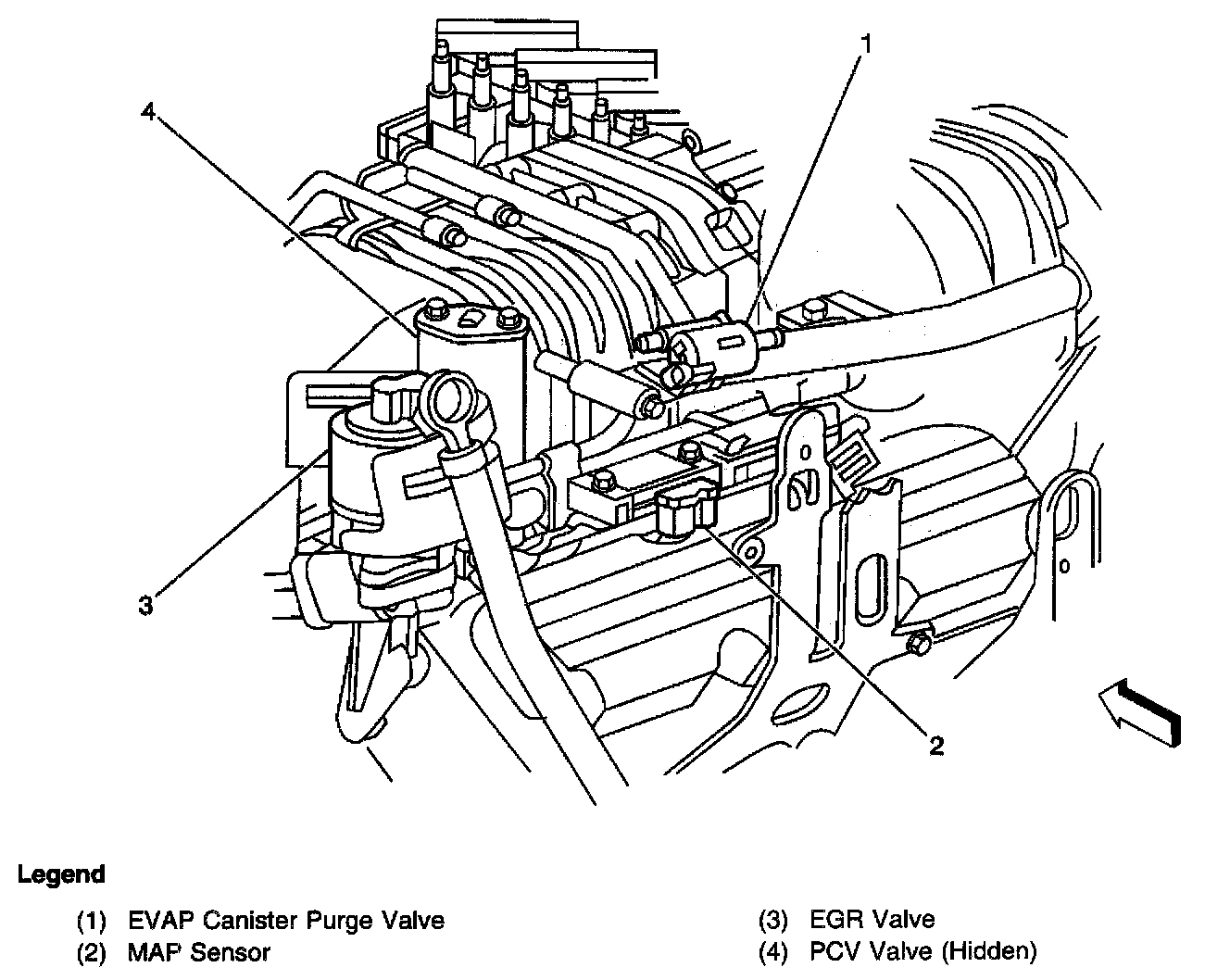 1

4

3

2

Legend

(1) EVAP Canister Purge Valve
(2) MAP Sensor

(3) EGR Valve
(4) PCV Valve (Hidden)