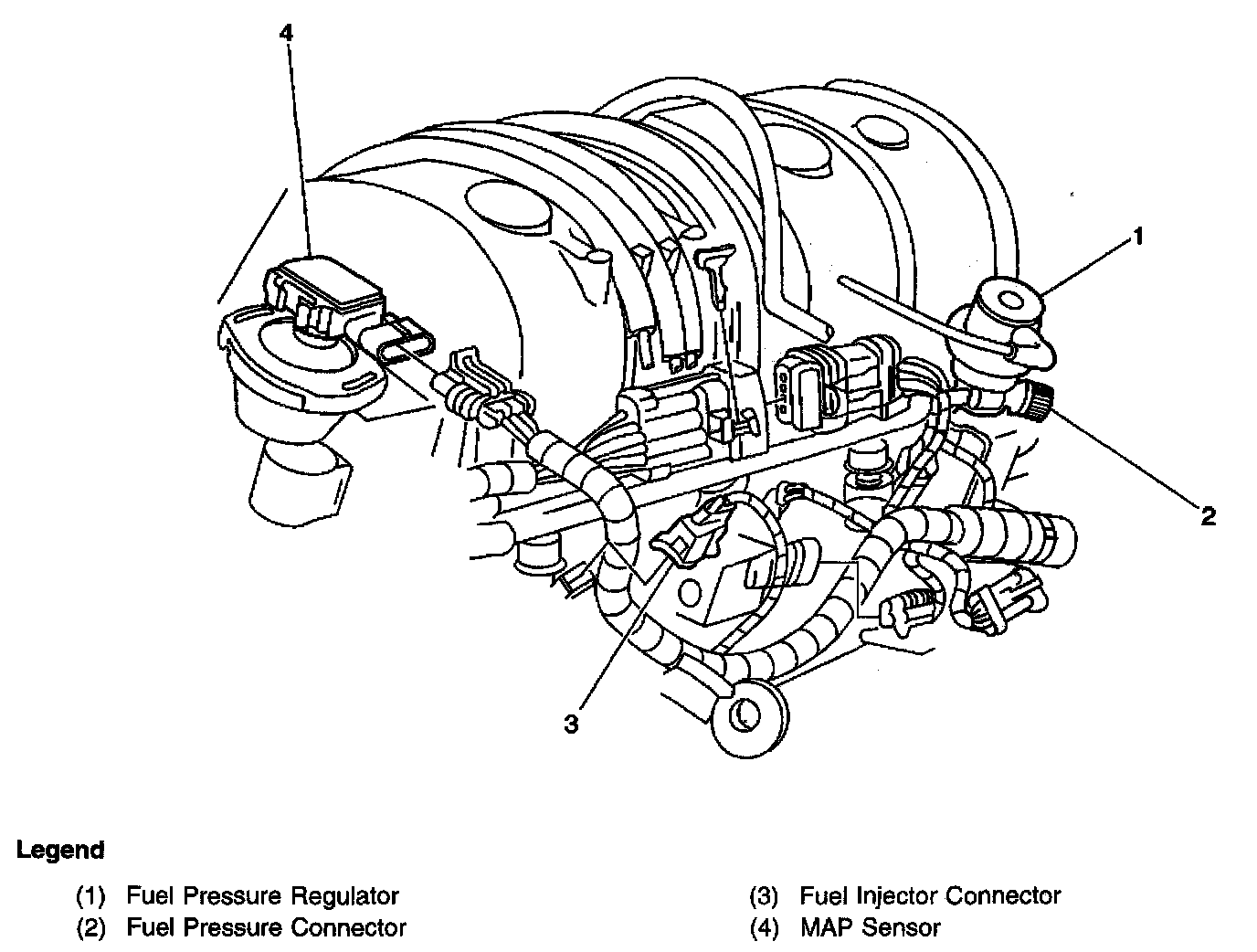 4

1

2

3

Legend

(1) Fuel Pressure Regulator
(2) Fuel Pressure Connector

(3) Fuel Injector Connector
(4) MAP Sensor