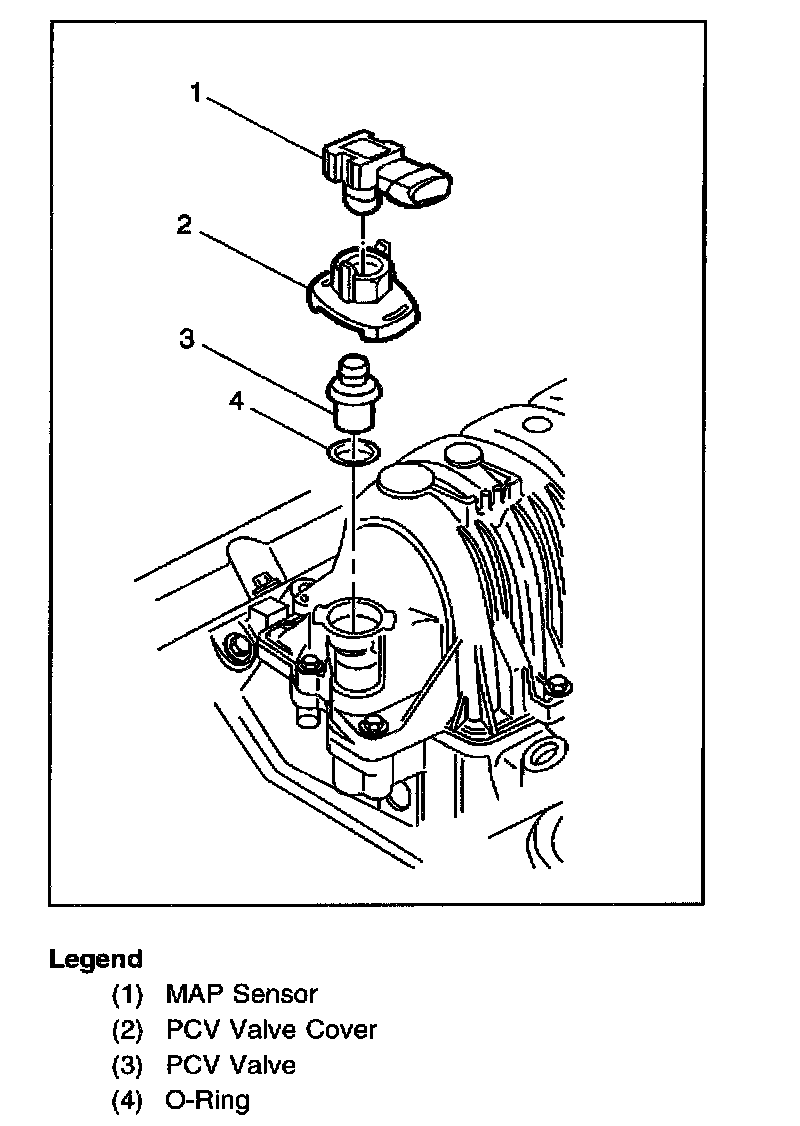 1
2
3
4

Legend
(1) MAP Sensor
(2) PCV Valve Cover
(3) PCV Valve
(4) O-Ring