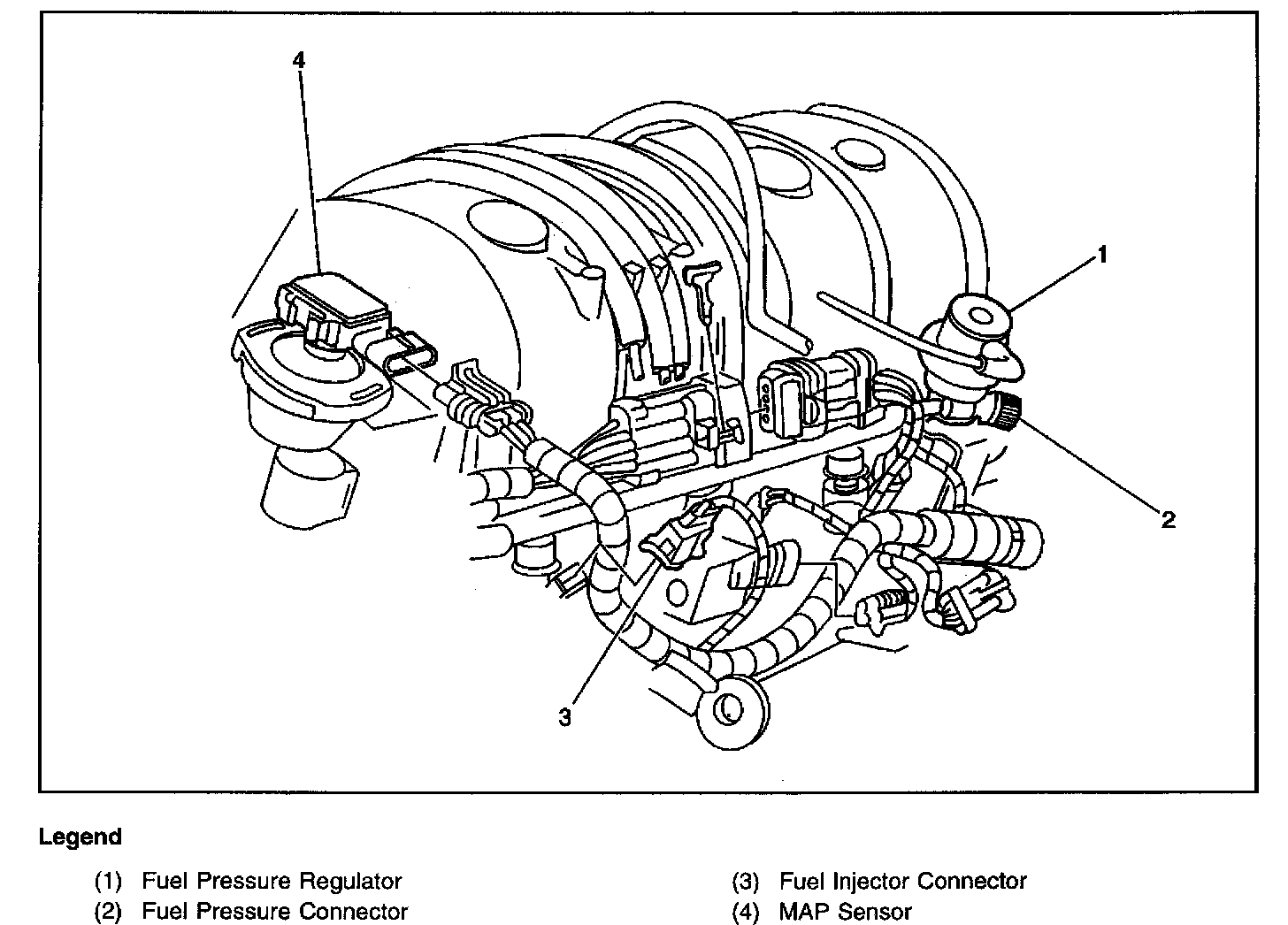 4

1

2

3

Legend

(1) Fuel Pressure Regulator
(2) Fuel Pressure Connector

(3) Fuel Injector Connector
(4) MAP Sensor