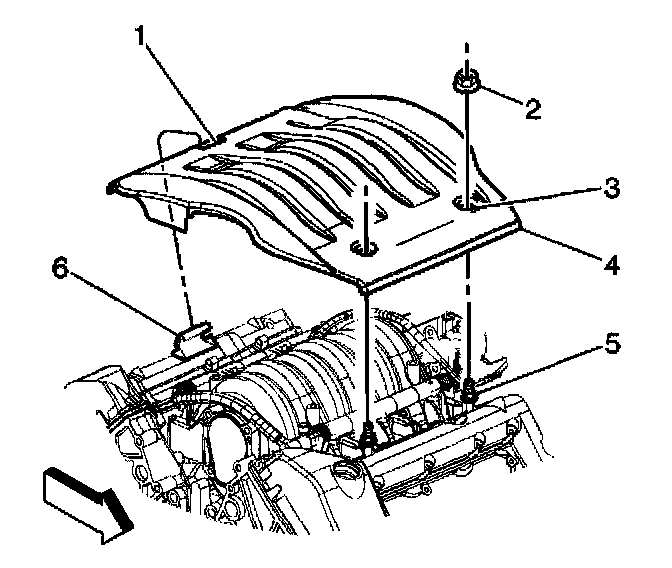 1
2
3
4
6
5