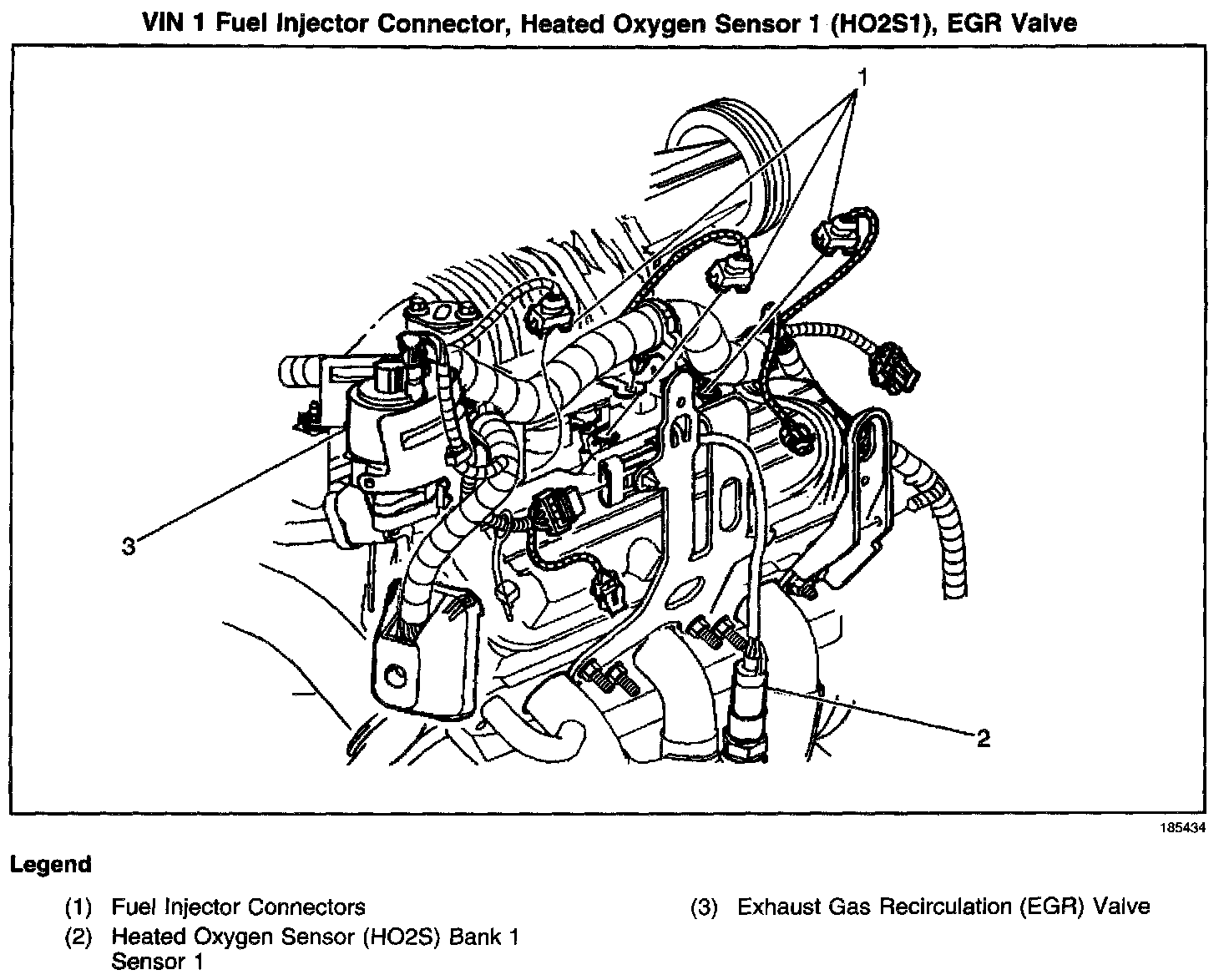 VIN 1 Fuel Injector Connector, Heated Oxygen Sensor 1 (HO2S1), EGR Valve

1

3

2

185434

Legend

(1) Fuel Injector Connectors
(2) Heated Oxygen Sensor (HO2S) Bank 1 Sensor 1

(3) Exhaust Gas Recirculation (EGR) Valve