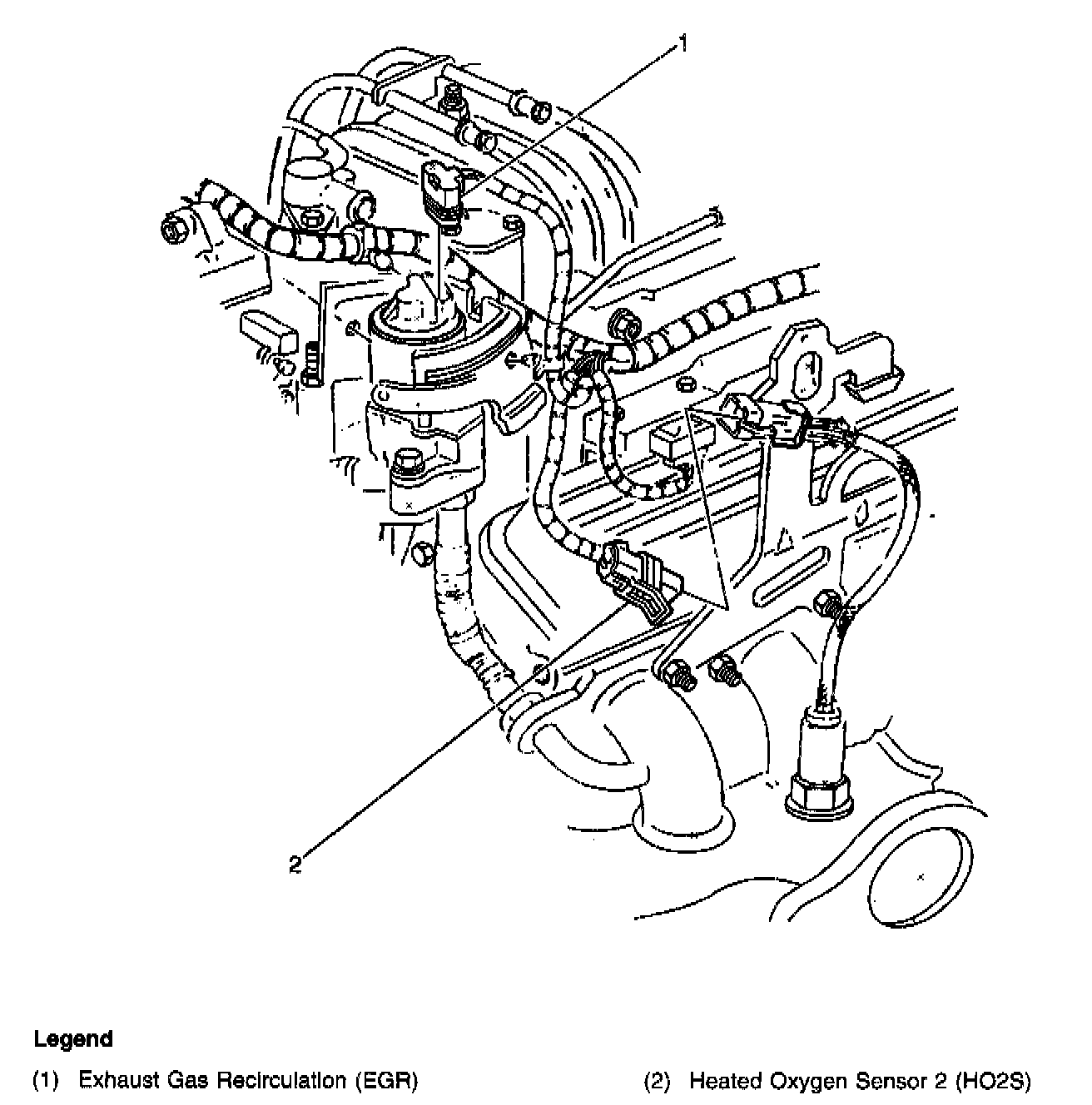 1

2

Legend

(1) Exhaust Gas Recirculation (EGR)

(2) Heated Oxygen Sensor 2 (HO2S)