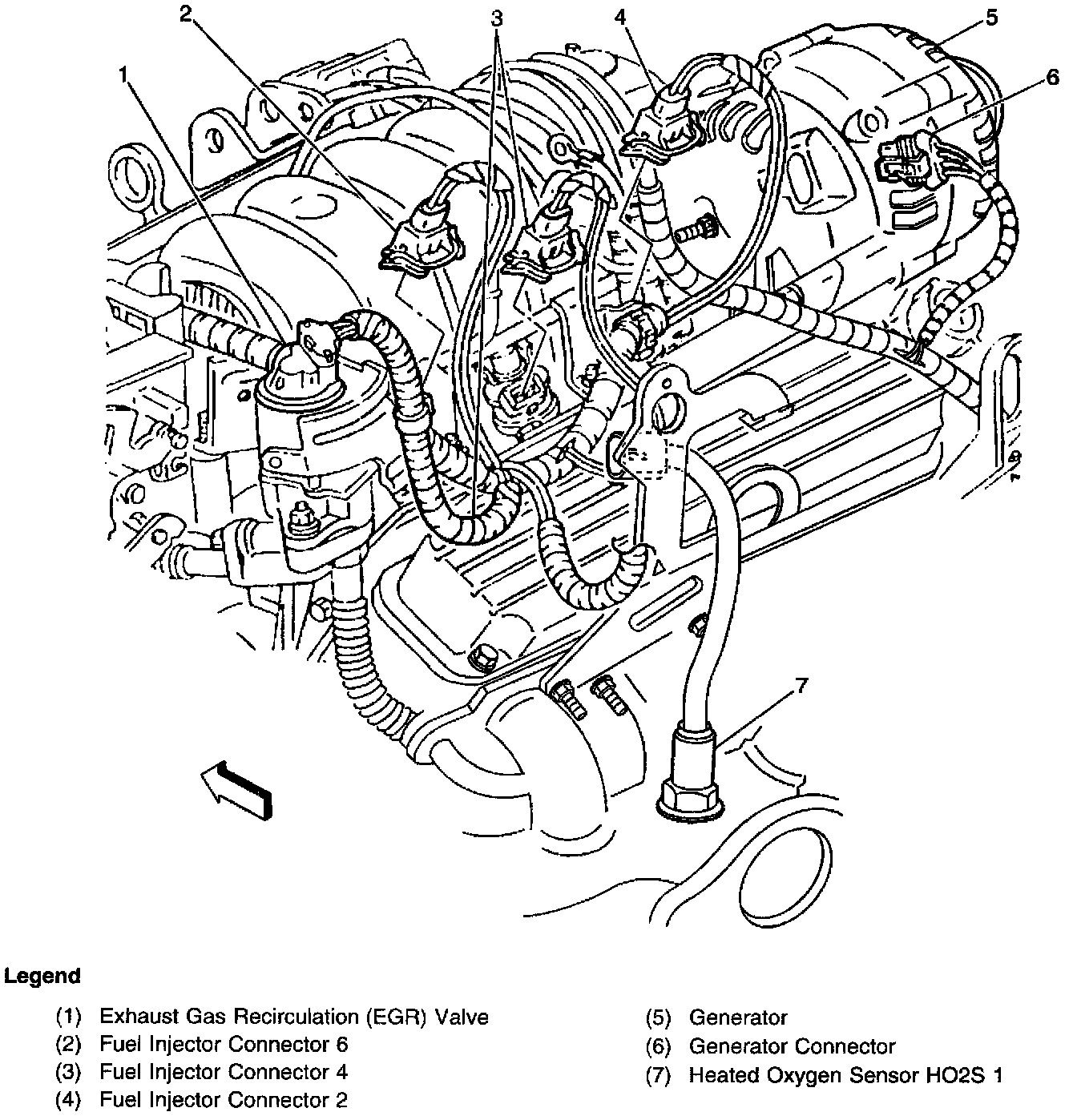 2
3
4
5
1
6
7

Legend

(1) Exhaust Gas Recirculation (EGR) Valve
(2) Fuel Injector Connector 6
(3) Fuel Injector Connector 4
(4) Fuel Injector Connector 2

(5) Generator
(6) Generator Connector
(7) Heated Oxygen Sensor HO2S 1