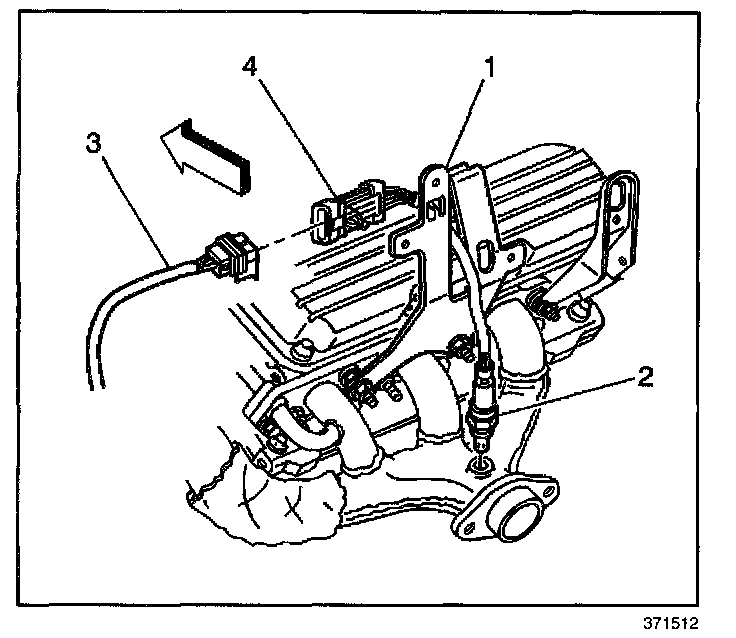 4
1
3
2
371512