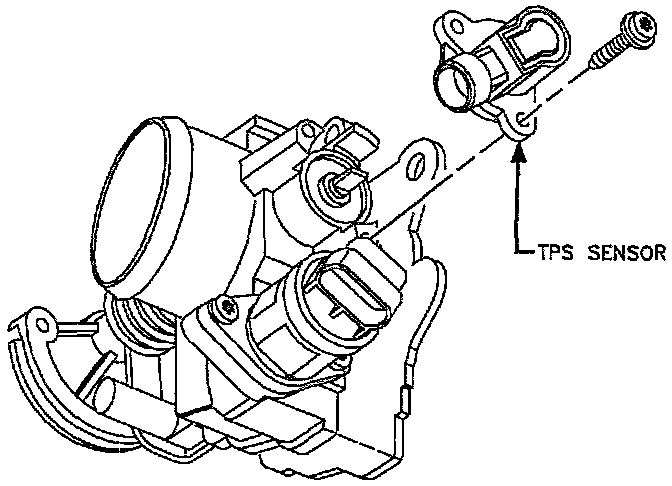 TPS SENSOR