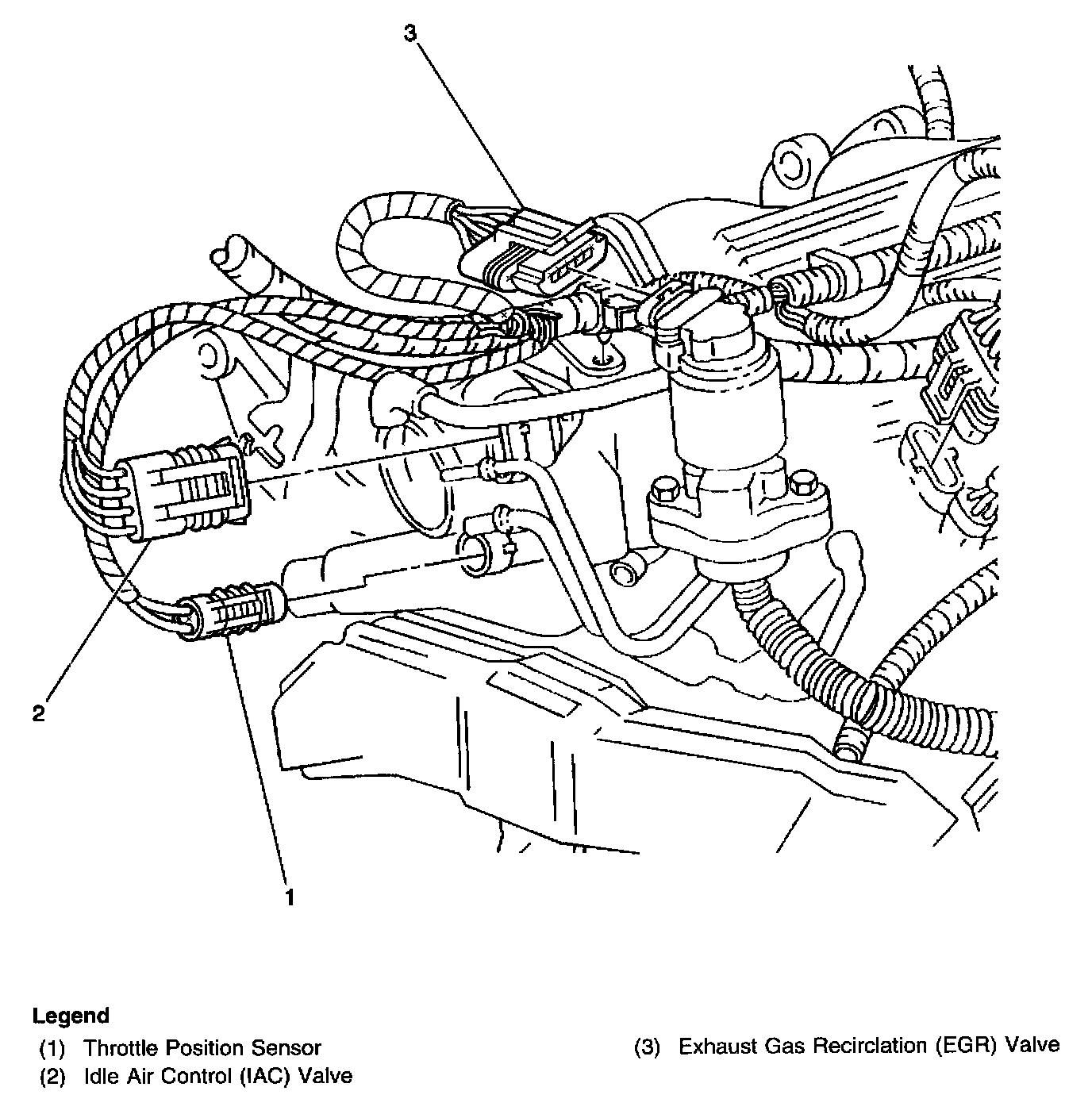 3

2

1

Legend
(1) Throttle Position Sensor
(2) Idle Air Control (IAC) Valve
(3) Exhaust Gas Recirclation (EGR) Valve