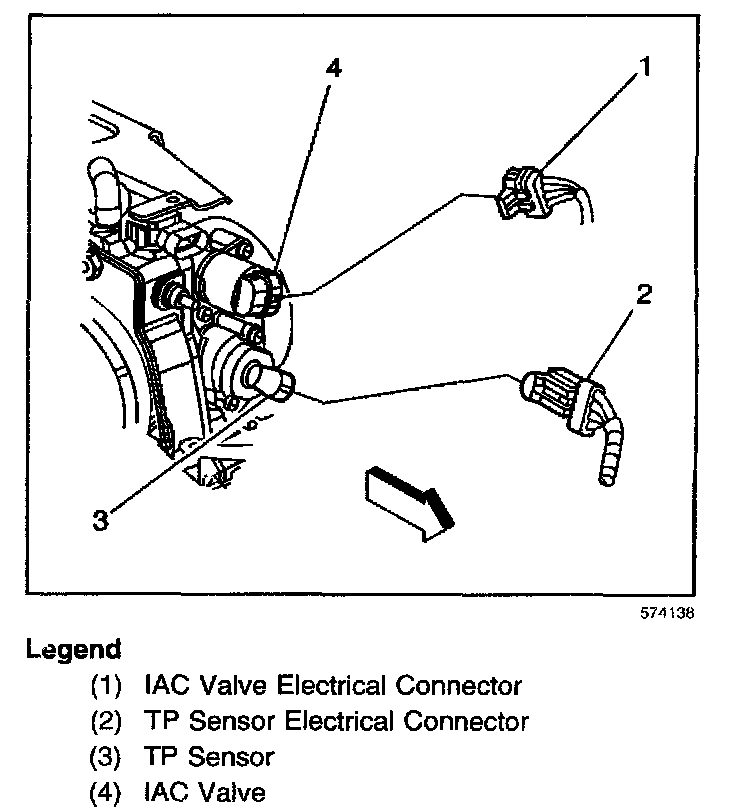 4
1
2
3

574138

Legend
(1) IAC Valve Electrical Connector
(2) TP Sensor Electrical Connector
(3) TP Sensor
(4) IAC Valve