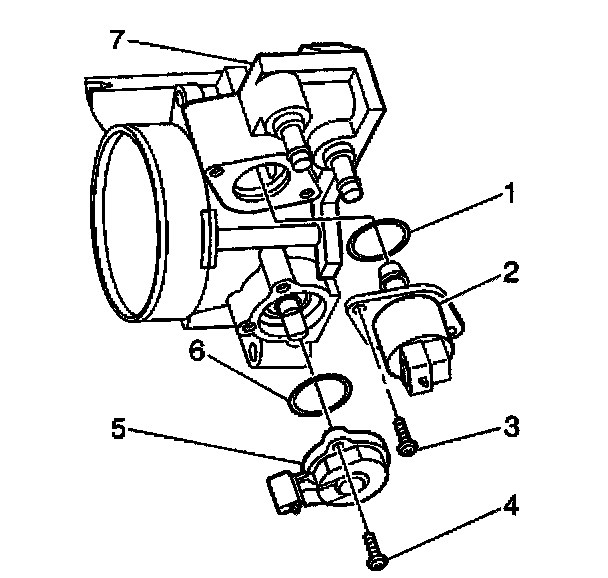 7
1
2
6
5
3
4