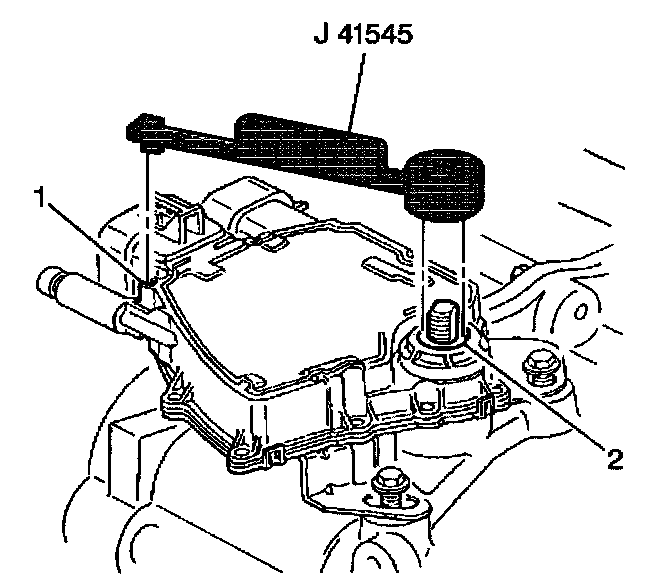 J 41545

1

2