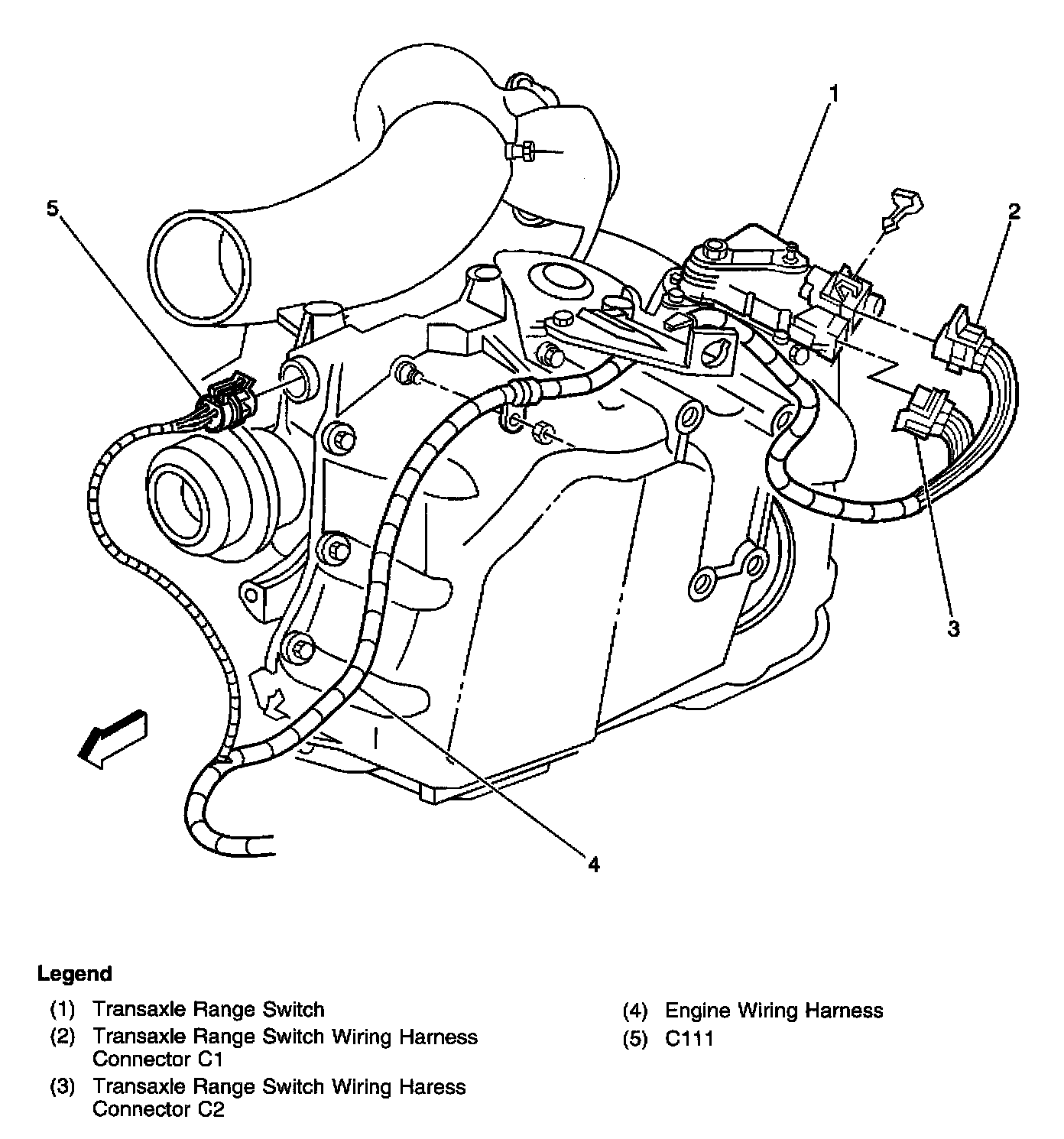 1
5
2
3
4

Legend

(1) Transaxle Range Switch
(2) Transaxle Range Switch Wiring Harness Connector C1
(3) Transaxle Range Switch Wiring Haress Connector C2

(4) Engine Wiring Harness
(5) C111