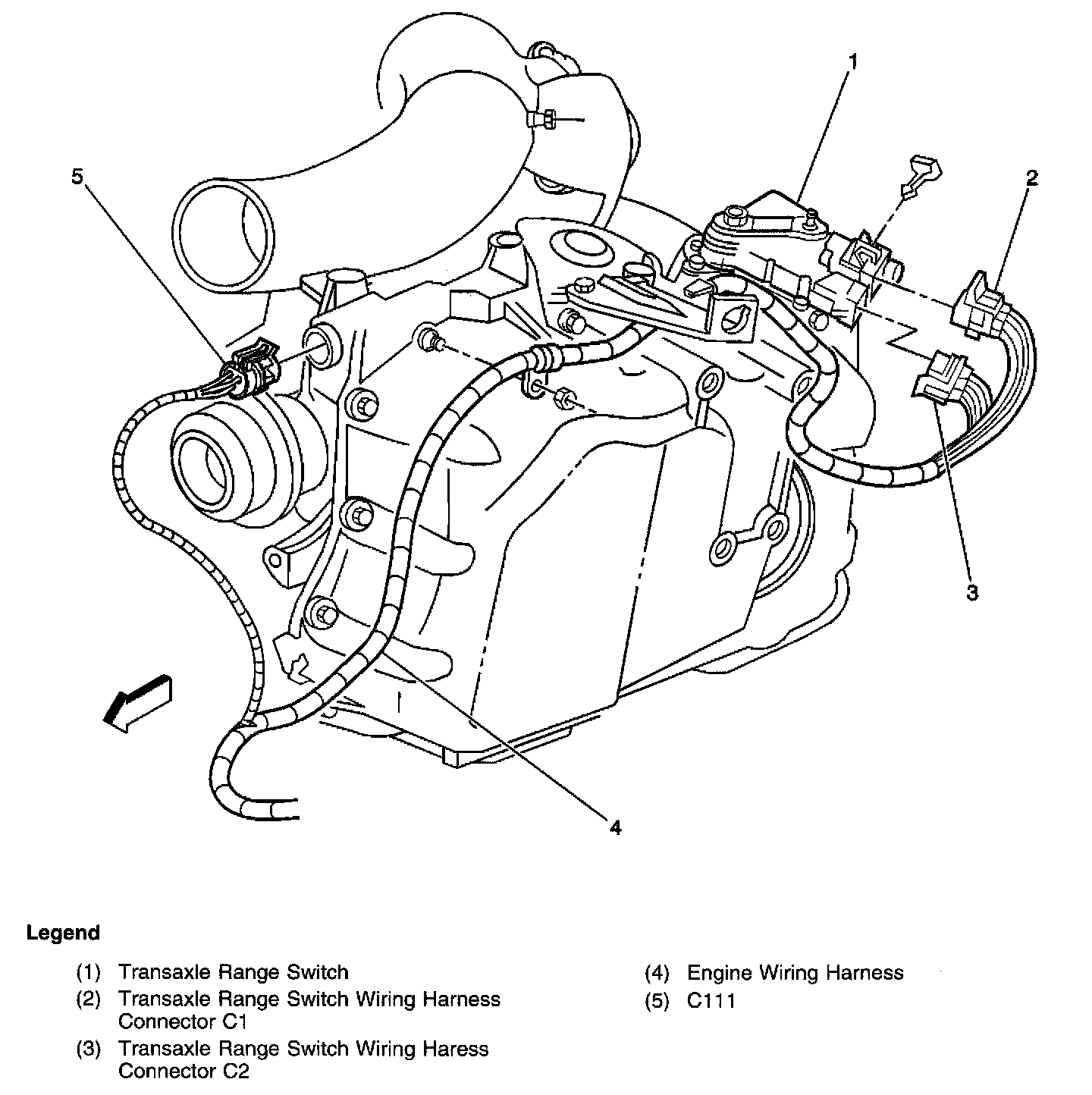 1

5

2

3

4

Legend

(1) Transaxle Range Switch

(2) Transaxle Range Switch Wiring Harness Connector C1

(3) Transaxle Range Switch Wiring Haress Connector C2

(4) Engine Wiring Harness

(5) C111