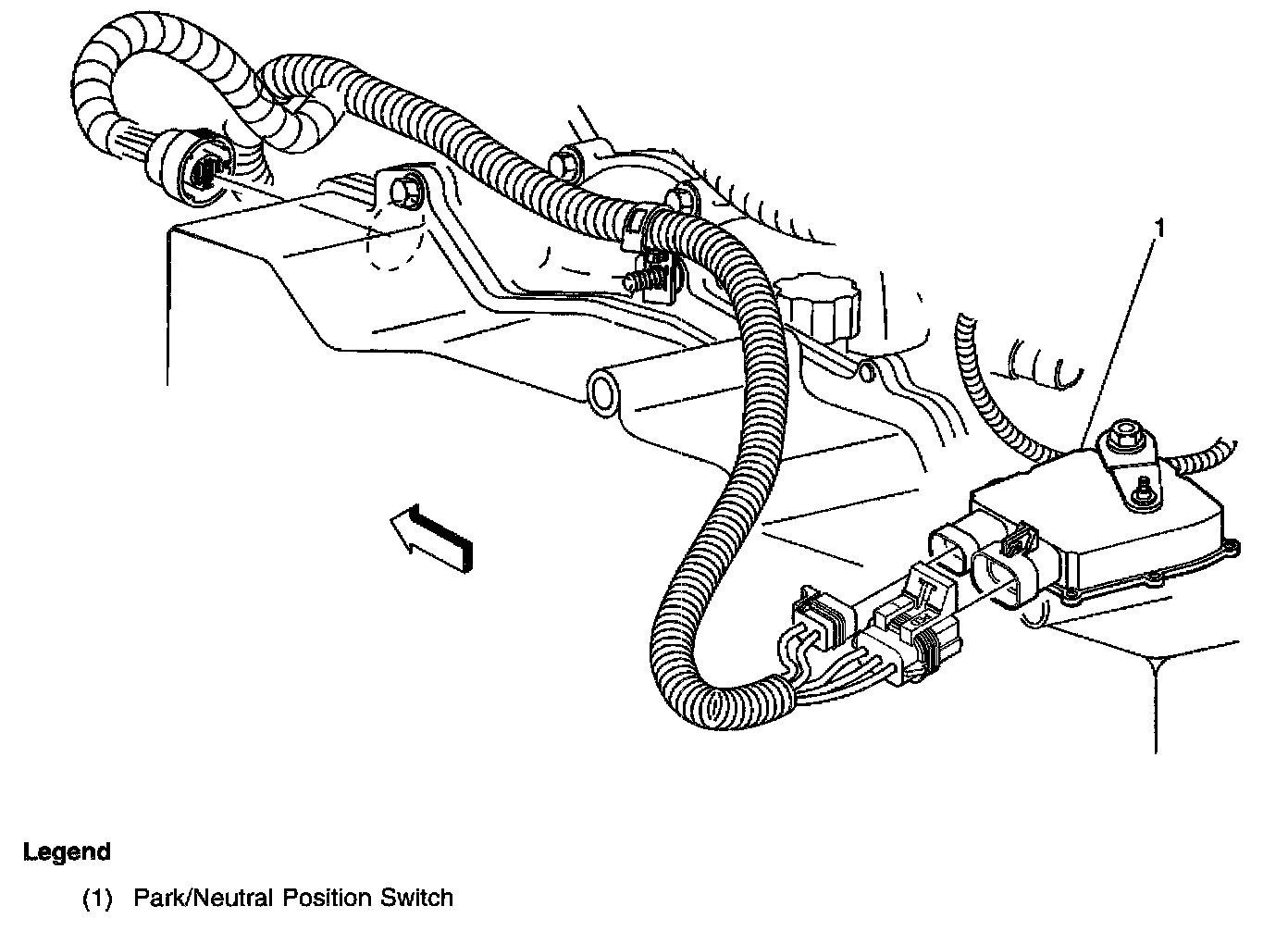 1

Legend

(1) Park/Neutral Position Switch