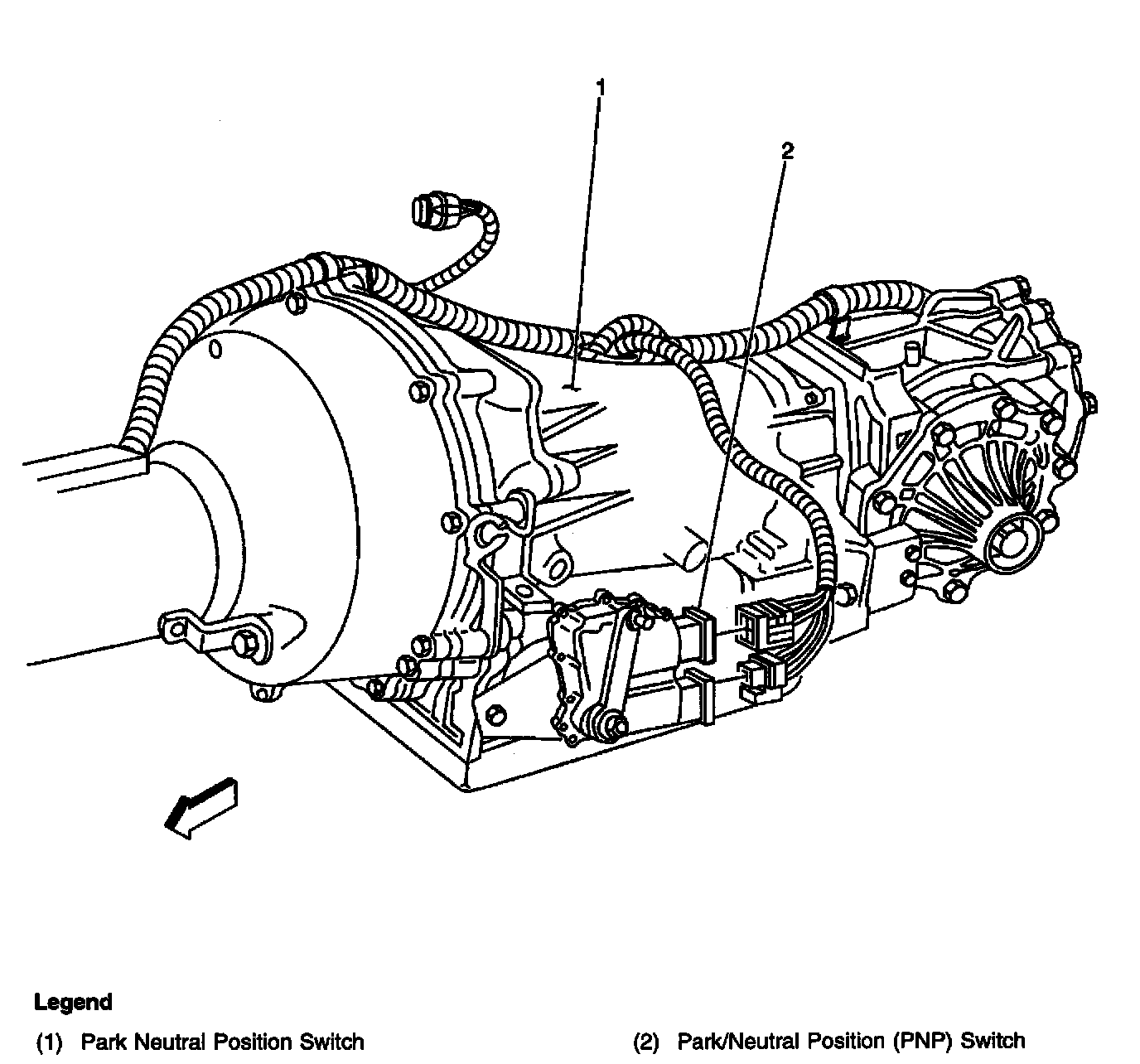 1

2

Legend

(1) Park Neutral Position Switch

(2) Park/Neutral Position (PNP) Switch