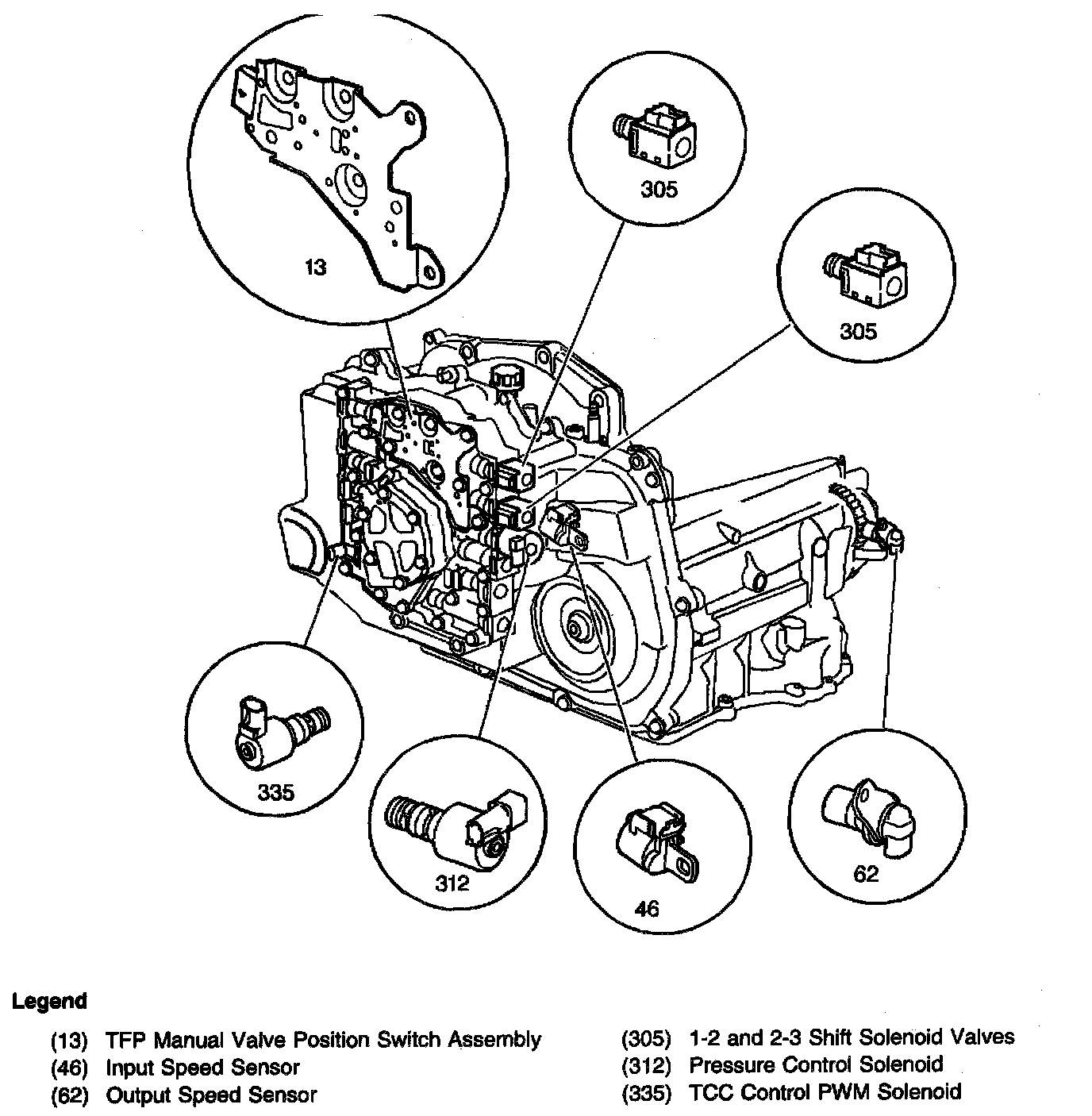 13

305

305

335

312

46

62

Legend

(13) TFP Manual Valve Position Switch Assembly
(46) Input Speed Sensor
(62) Output Speed Sensor

(305) 1-2 and 2-3 Shift Solenoid Valves
(312) Pressure Control Solenoid
(335) TCC Control PWM Solenoid