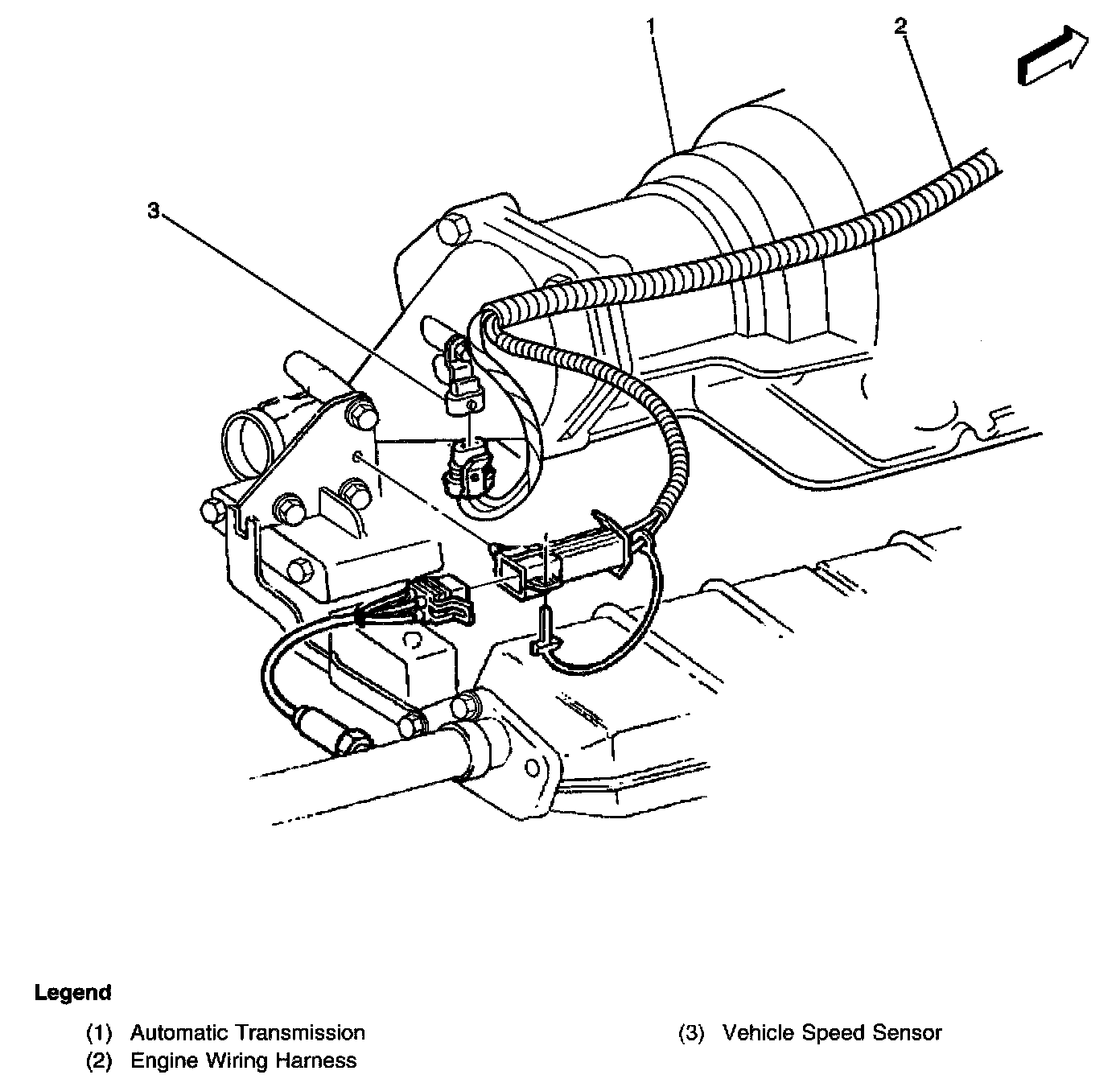 1
2
3

Legend

(1) Automatic Transmission
(2) Engine Wiring Harness

(3) Vehicle Speed Sensor