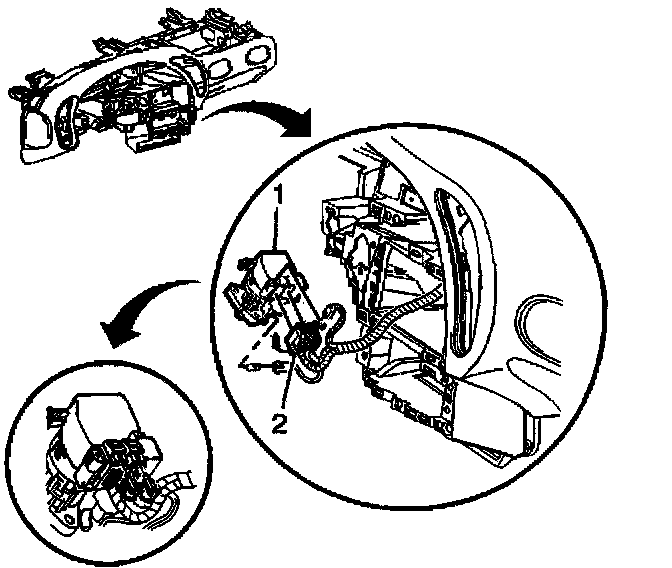 1

2