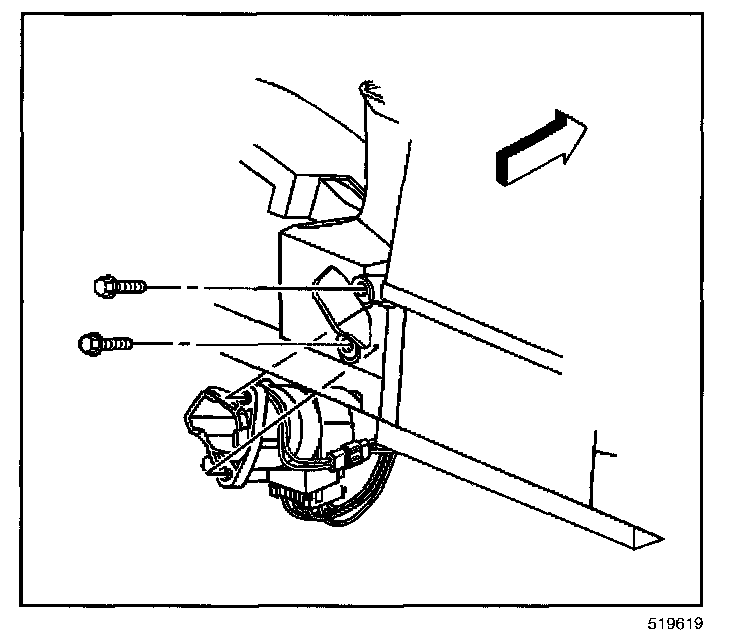 519619