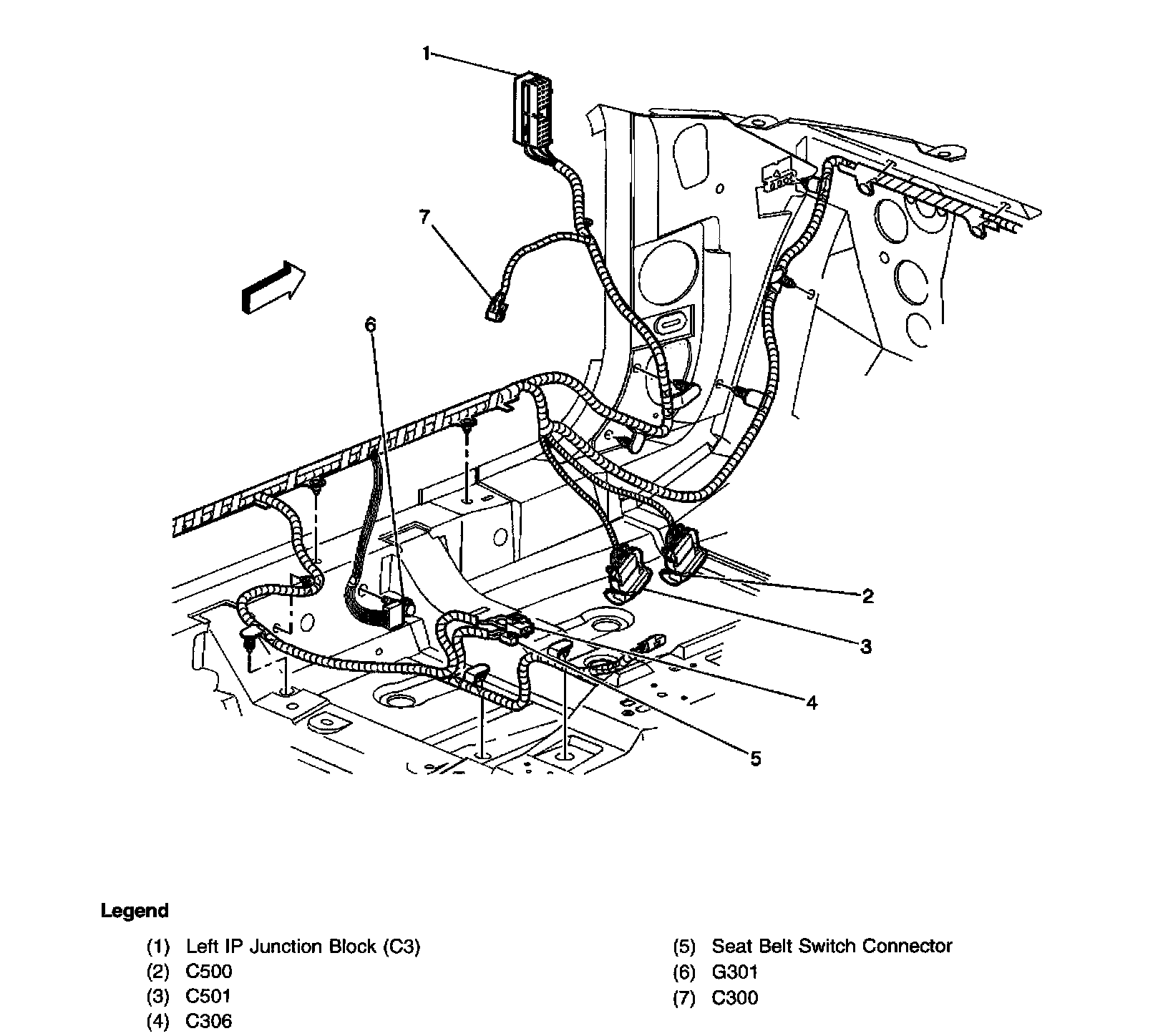 1
7
6
2
3
4
5

Legend

(1) Left IP Junction Block (C3)
(2) C500
(3) C501
(4) C306

(5) Seat Belt Switch Connector
(6) G301
(7) C300