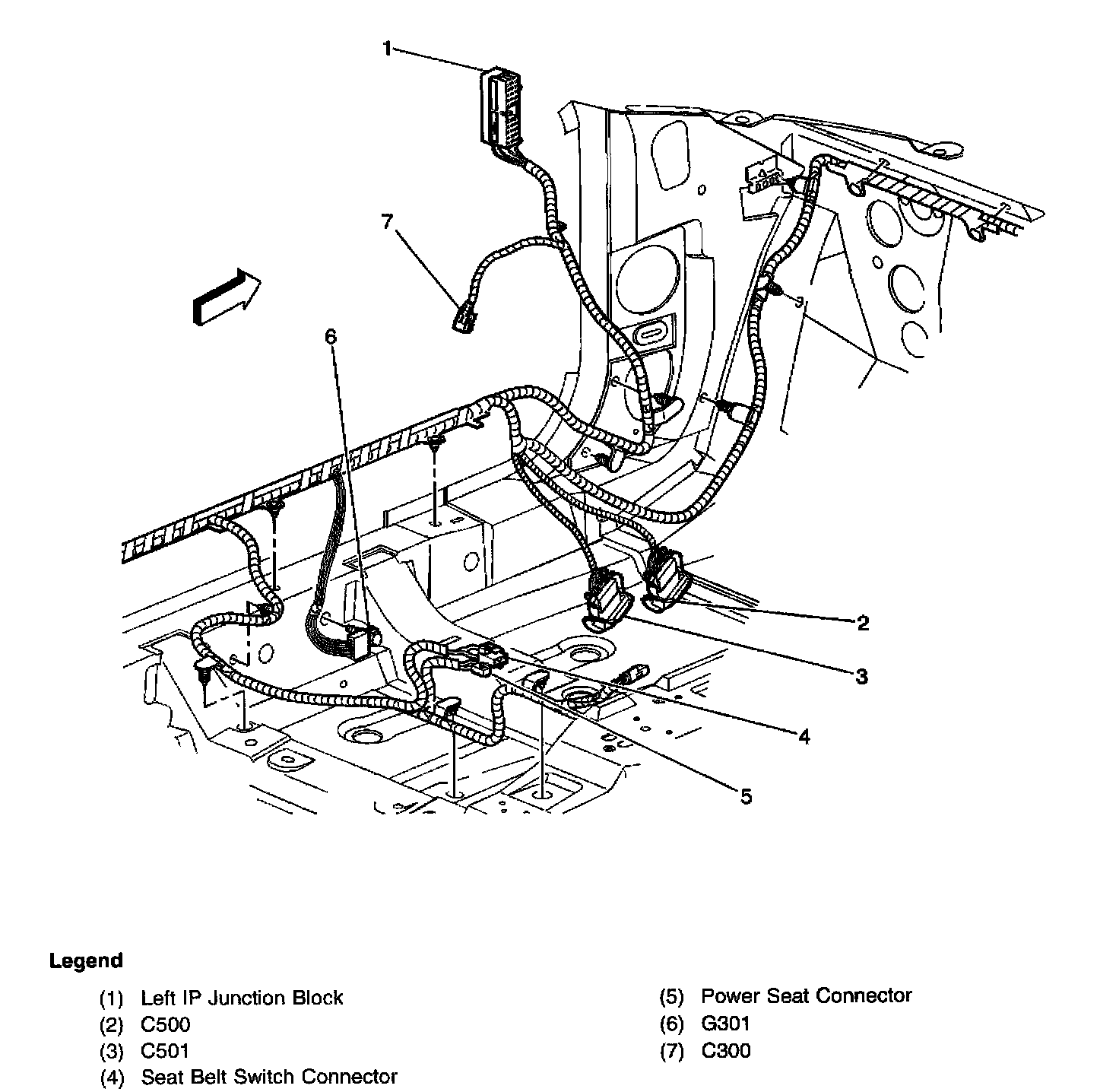 1
7
6
2
3
4
5

Legend

(1) Left IP Junction Block
(2) C500
(3) C501
(4) Seat Belt Switch Connector
(5) Power Seat Connector
(6) G301
(7) C300